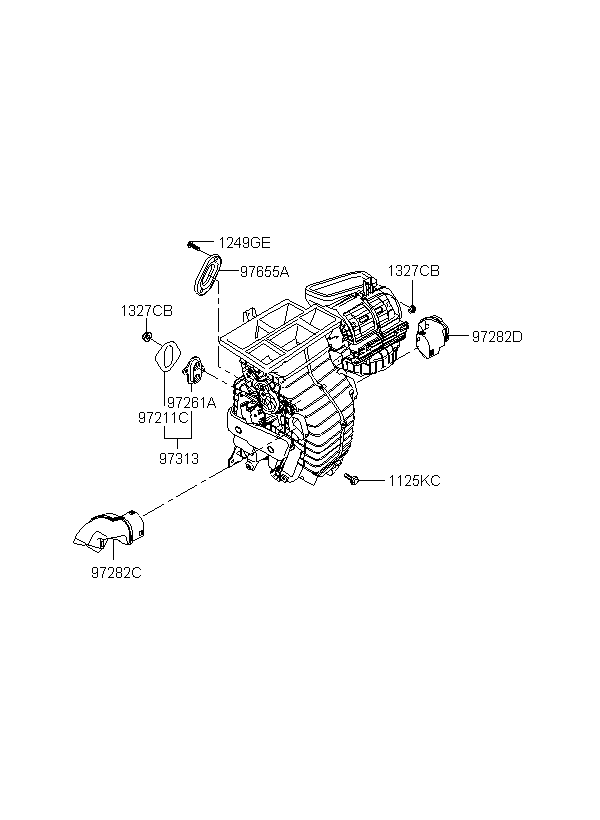 1249GE
97655A
1327CB
1327CB
97282D
97261A
97211C
97313
1125KC
97282C