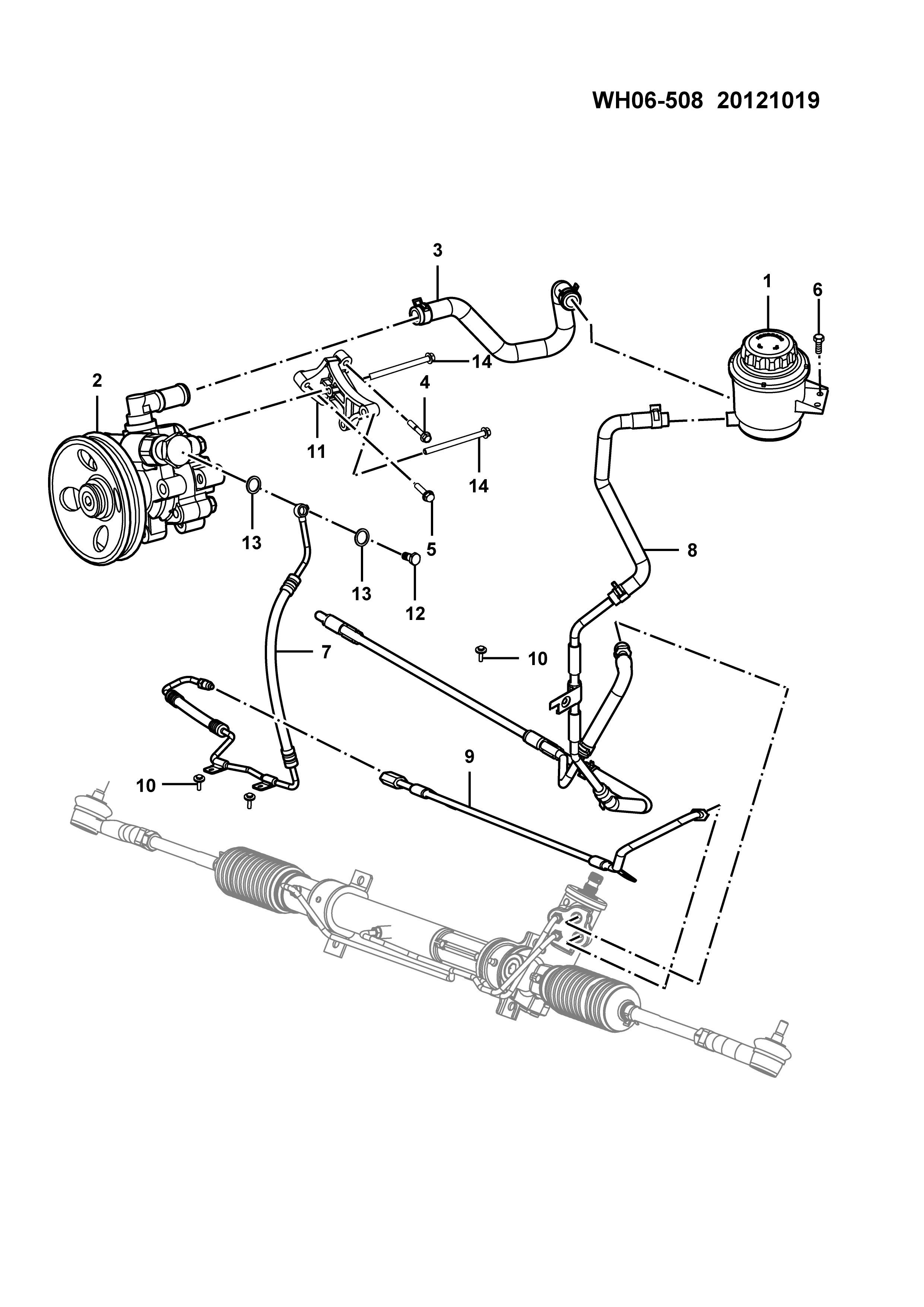 WH06-508 20121019

3
1
6
14
2
4
11
14
13
5
8
13
12
7
10
9
10