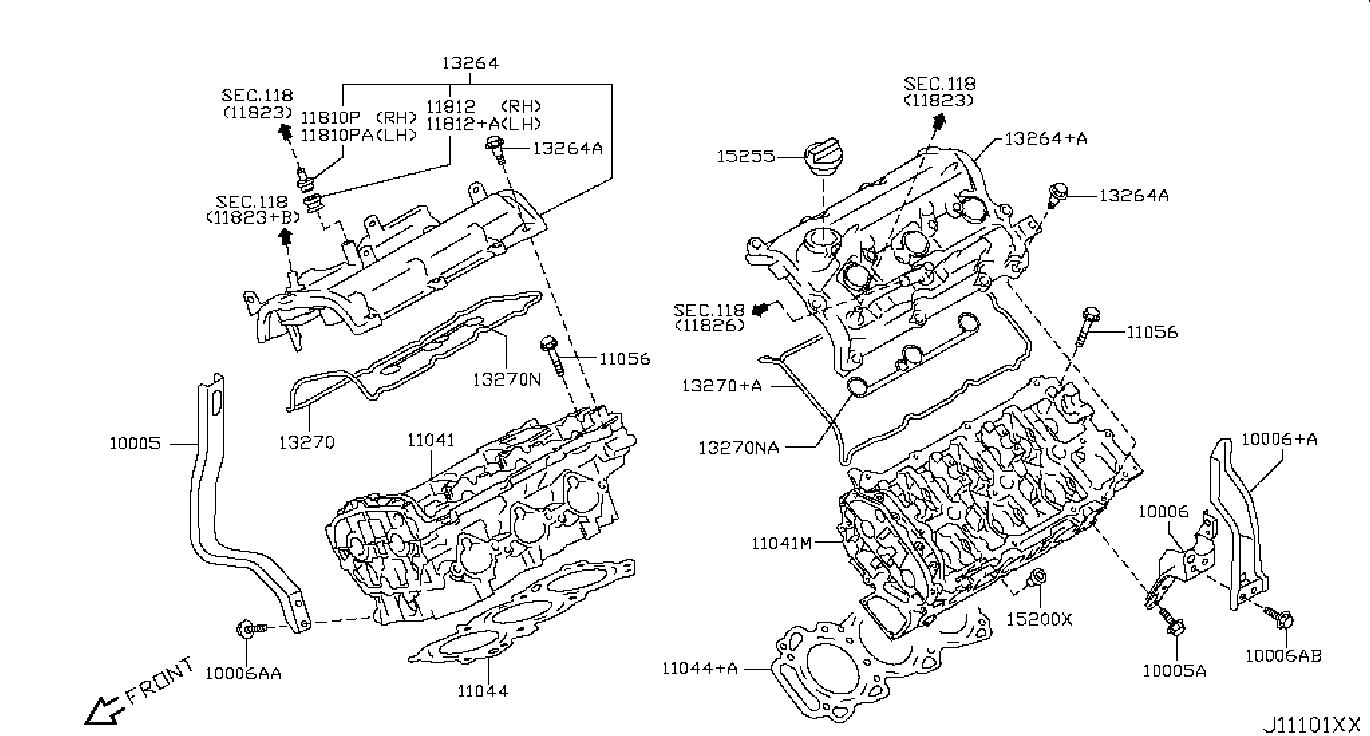 13264

SEC.118
(11823)

11810P (RH)
11810PA(LH)

11812 (RH)
11812+A(LH)

13264A

SEC.118
(11823+B)

13270N

11056

13270

10005

11041

10006AA

11044

FRONT

SEC.118
(11823)

15255

13264+A

13264A

SEC.118
(11826)

11056

13270+A

13270NA

10006+A

10006

11041M

15200X

11044+A

10005A

10006AB

J11101XX