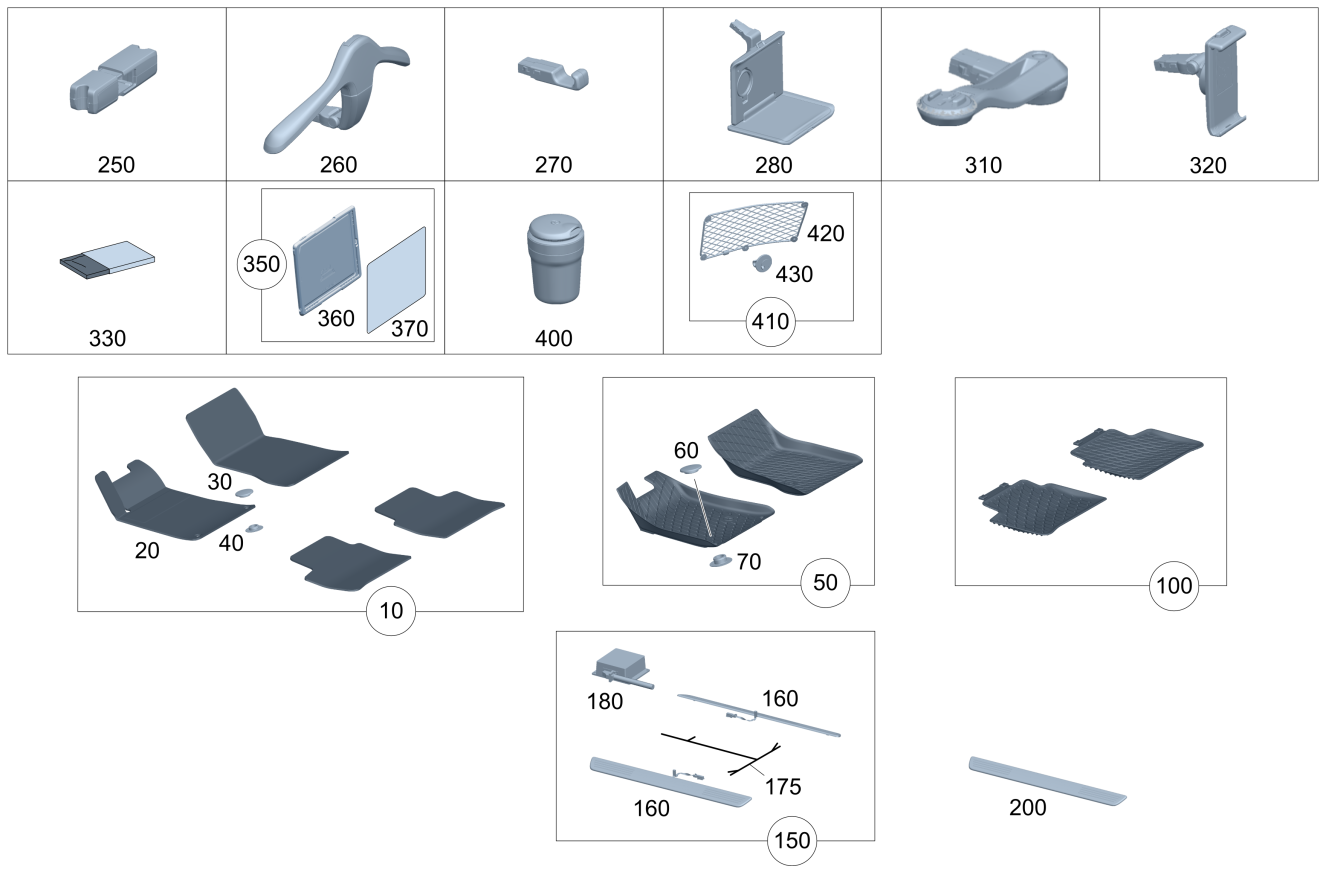 250
260
270
280
310
320

330
350
360
370
400
420
430
410

30
20
40
10

60
70
50

100

180
160
175
160
150

200