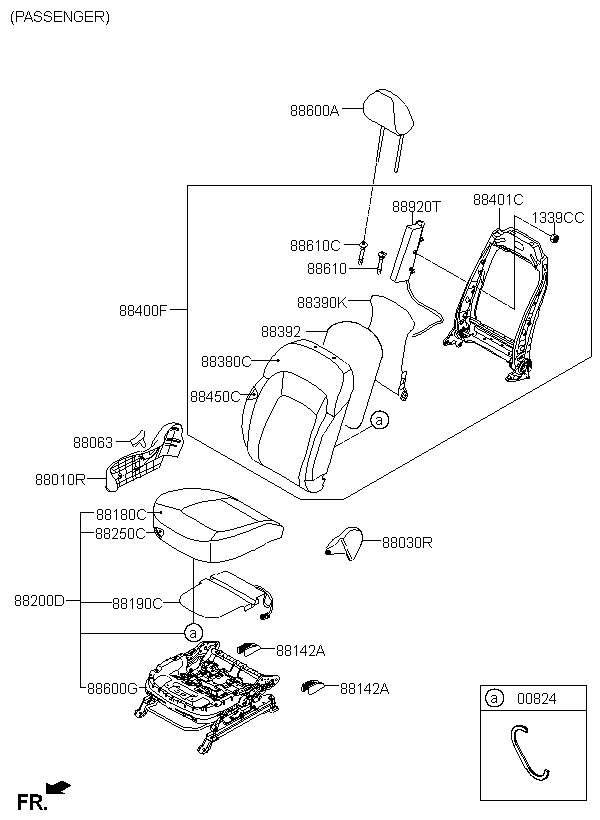 (PASSENGER)

88600A

88920T

88401C

1339CC

88610C

88610

88400F

88390K

88392

88380C

88450C

a

88063

88010R

88180C

88250C

88030R

88200D

88190C

a

88142A

88600G

88142A

a 00824

FR.