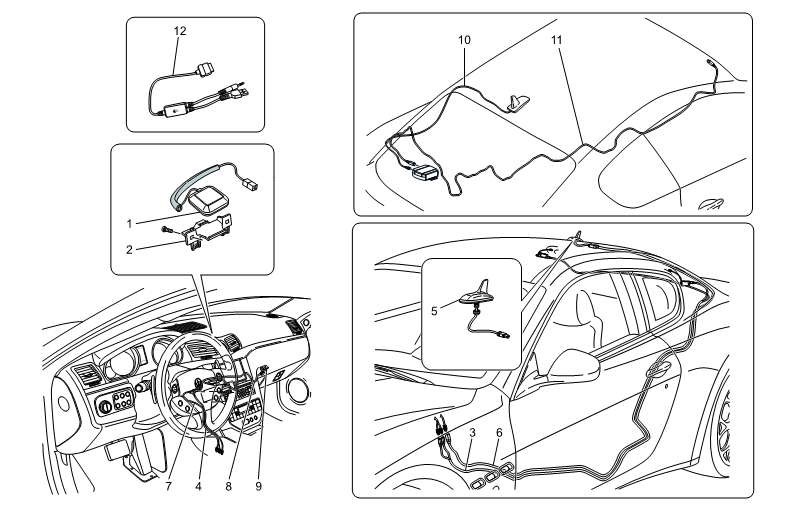 12
1
2
7
4
8
9
10
11
5
3
6