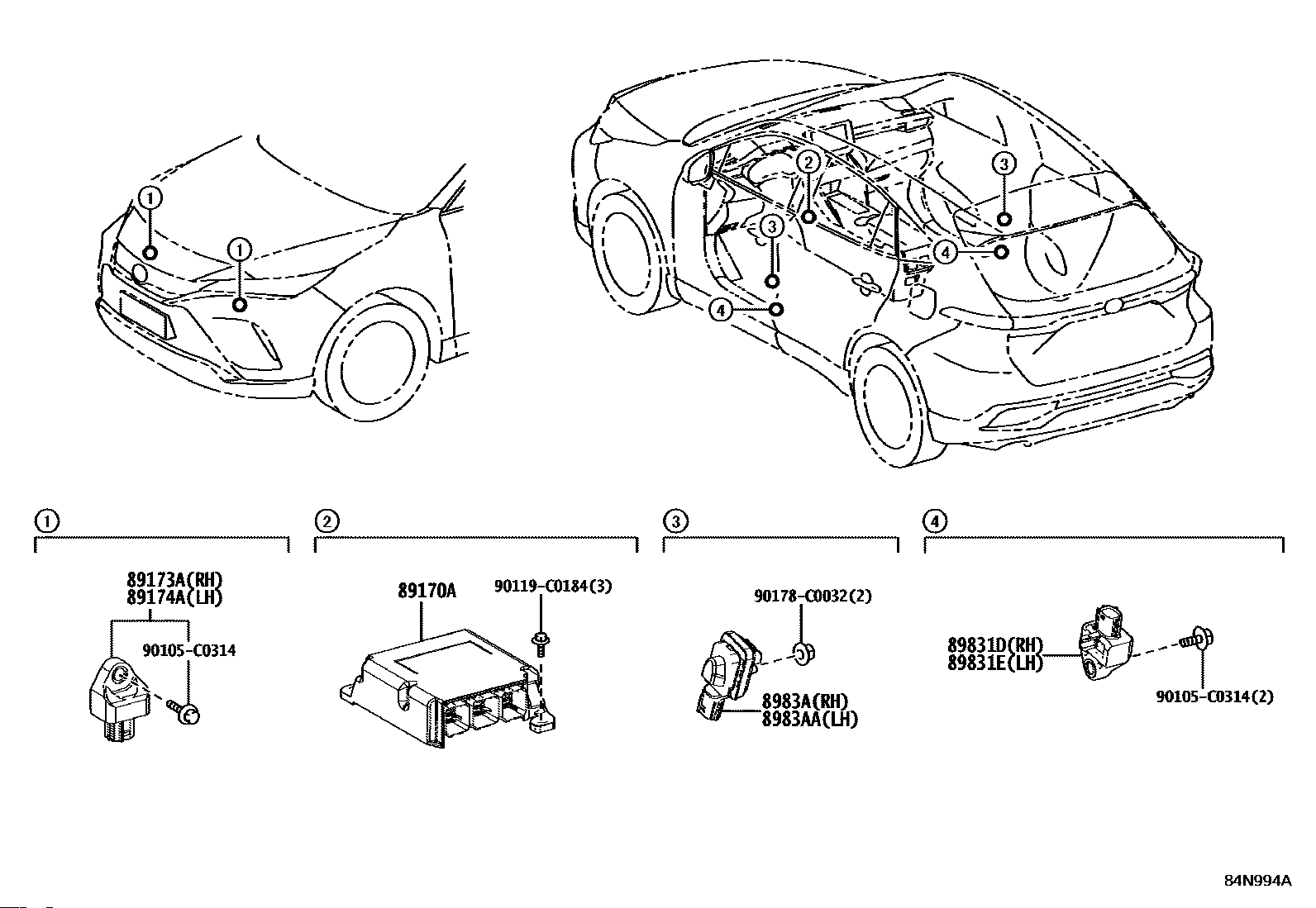 1
1
2
3
3
4
4

1
89173A(RH)
89174A(LH)
90105-C0314

2
89170A
90119-C0184(3)

3
90178-C0032(2)
8983A(RH)
8983AA(LH)

4
89831D(RH)
89831E(LH)
90105-C0314(2)

84N994A