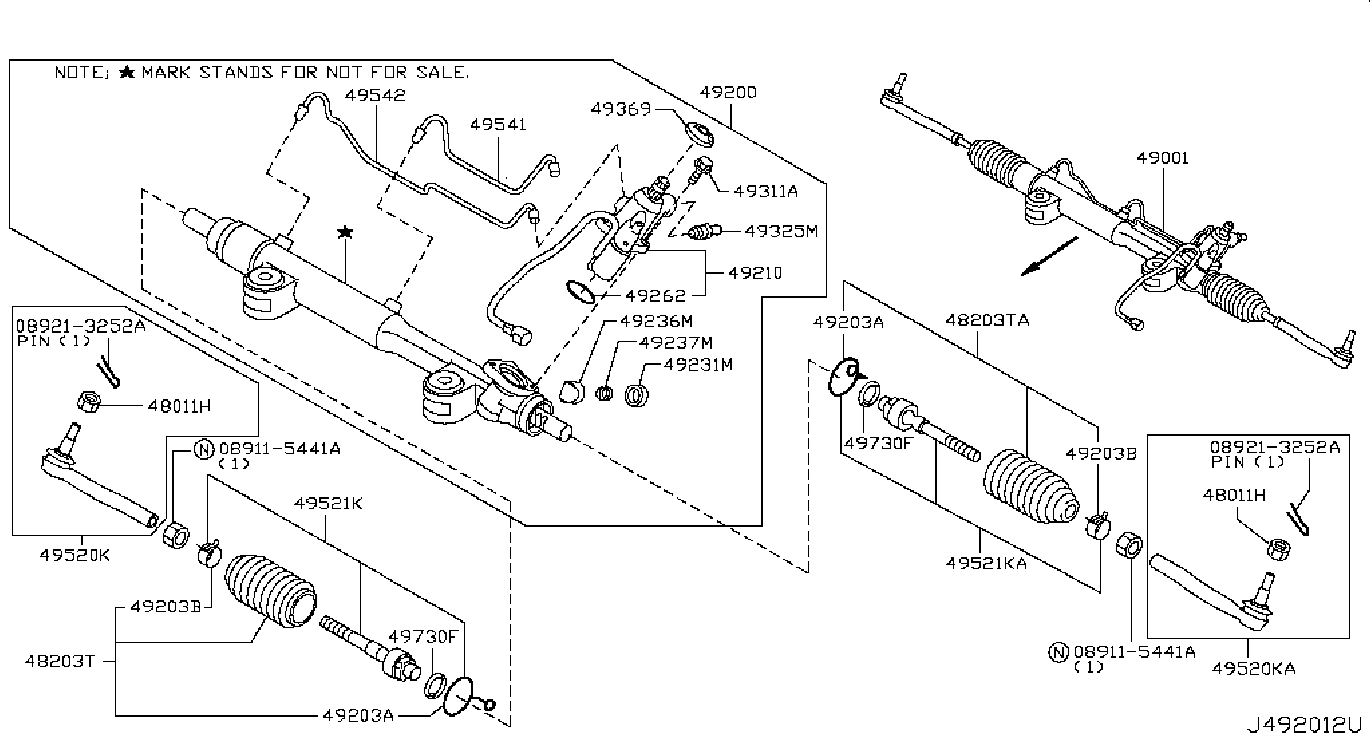 NOTE; ★ MARK STANDS FOR NOT FOR SALE.

49542
49541
49369
49200
49311A
49325M
49210
49262
49236M
49237M
49231M
★
49001

08921-3252A
PIN (1)
48011H
Ⓝ 08911-5441A
(1)
49520K
49521K
49203B
48203T
49730F
49203A

49203A
48203TA
49730F
49203B
49521KA
08921-3252A
PIN (1)
48011H
Ⓝ 08911-5441A
(1)
49520KA

J492012U