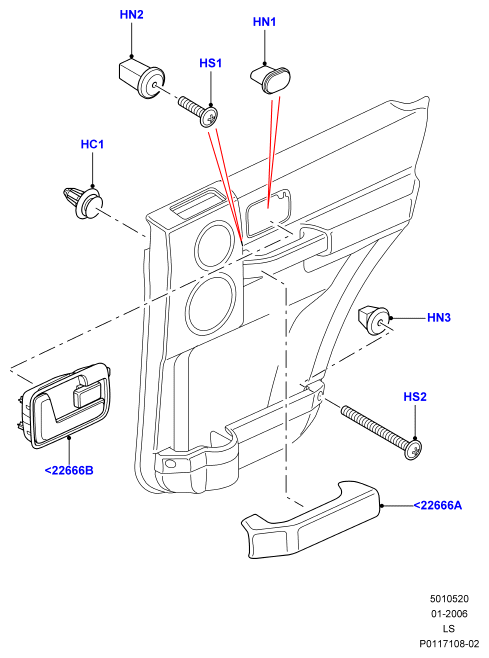 HN2
HN1
HS1
HC1
HN3
HS2
<22666B
<22666A
5010520
01-2006
LS
P0117108-02