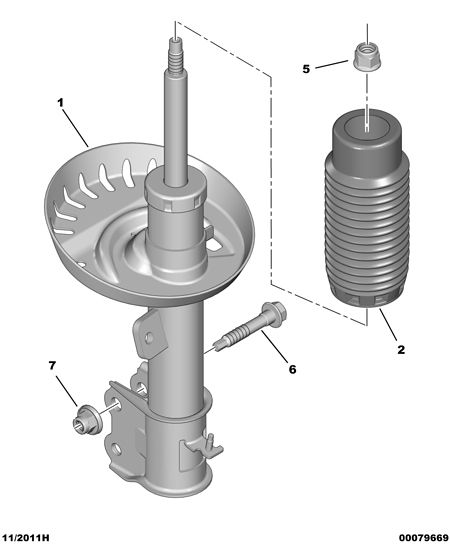 1
5
2
6
7
11/2011H
00079669