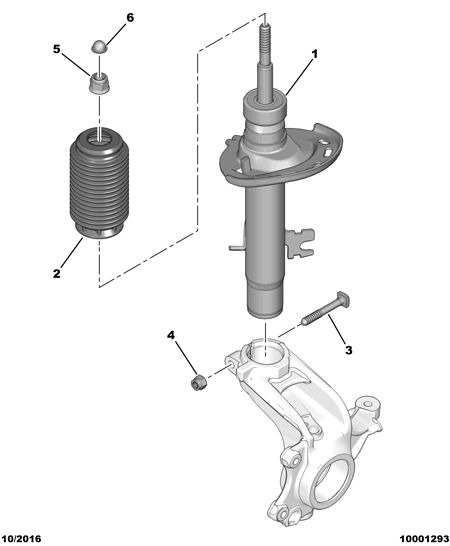 6
5
1
2
4
3
10/2016
10001293