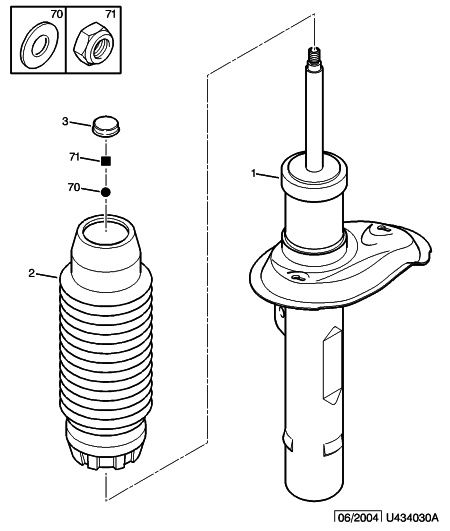 70
71
3
71
70
1
2
06/2004 U434030A