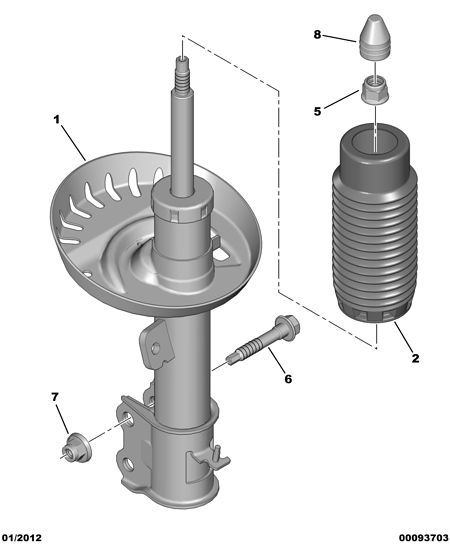 8
5
1
2
6
7
01/2012
00093703