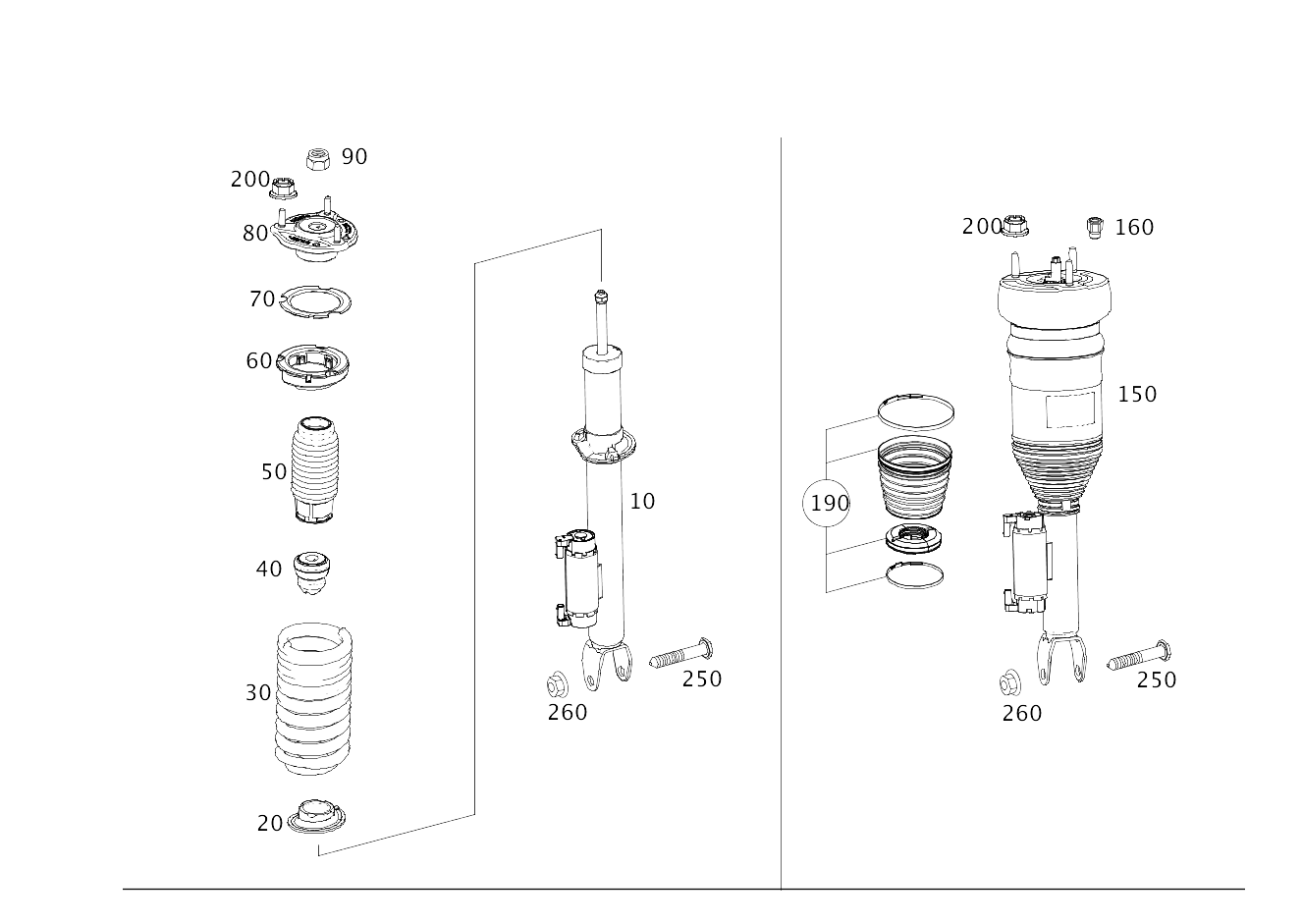 90
200
80
70
60
50
40
30
20
10
250
260
200
160
150
190
250
260