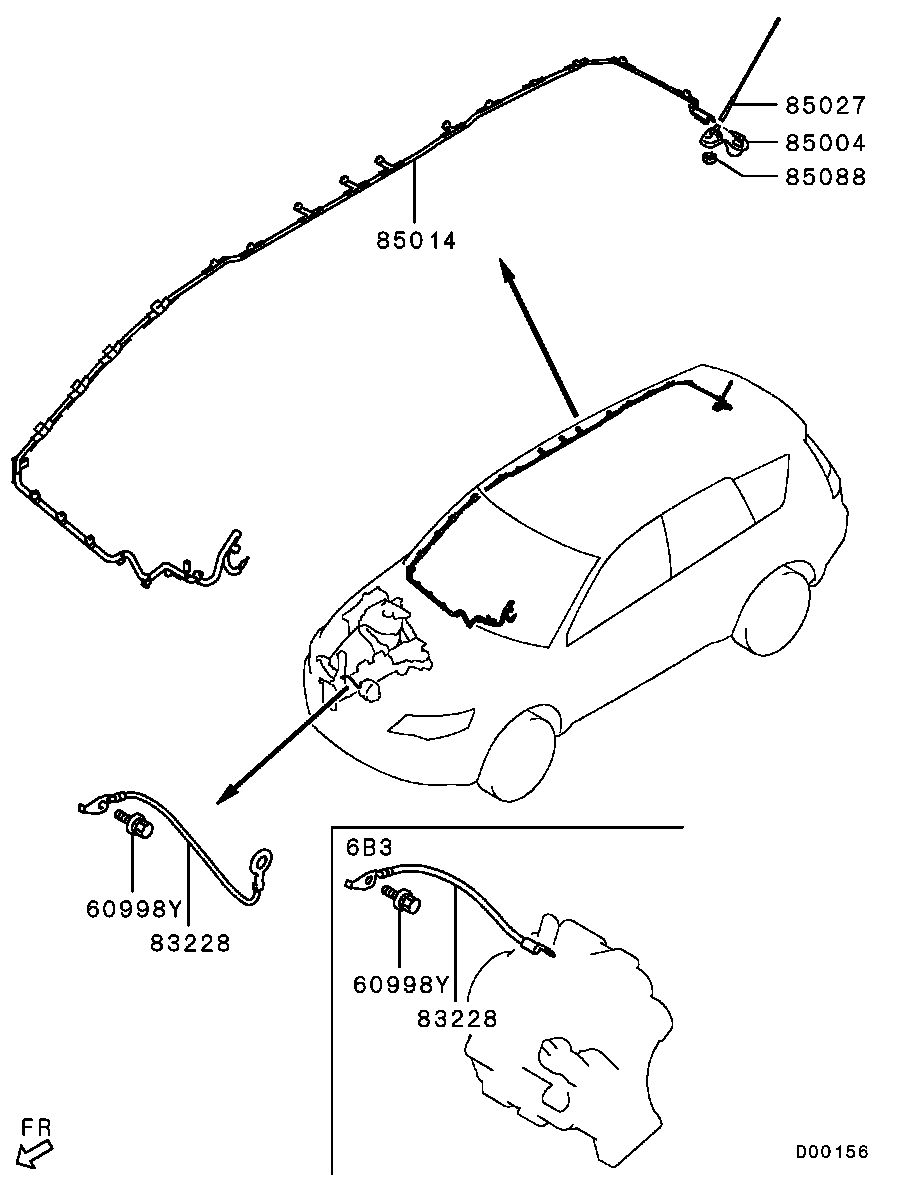 85027
85004
85088
85014
60998Y
83228
6B3
60998Y
83228
FR
D00156