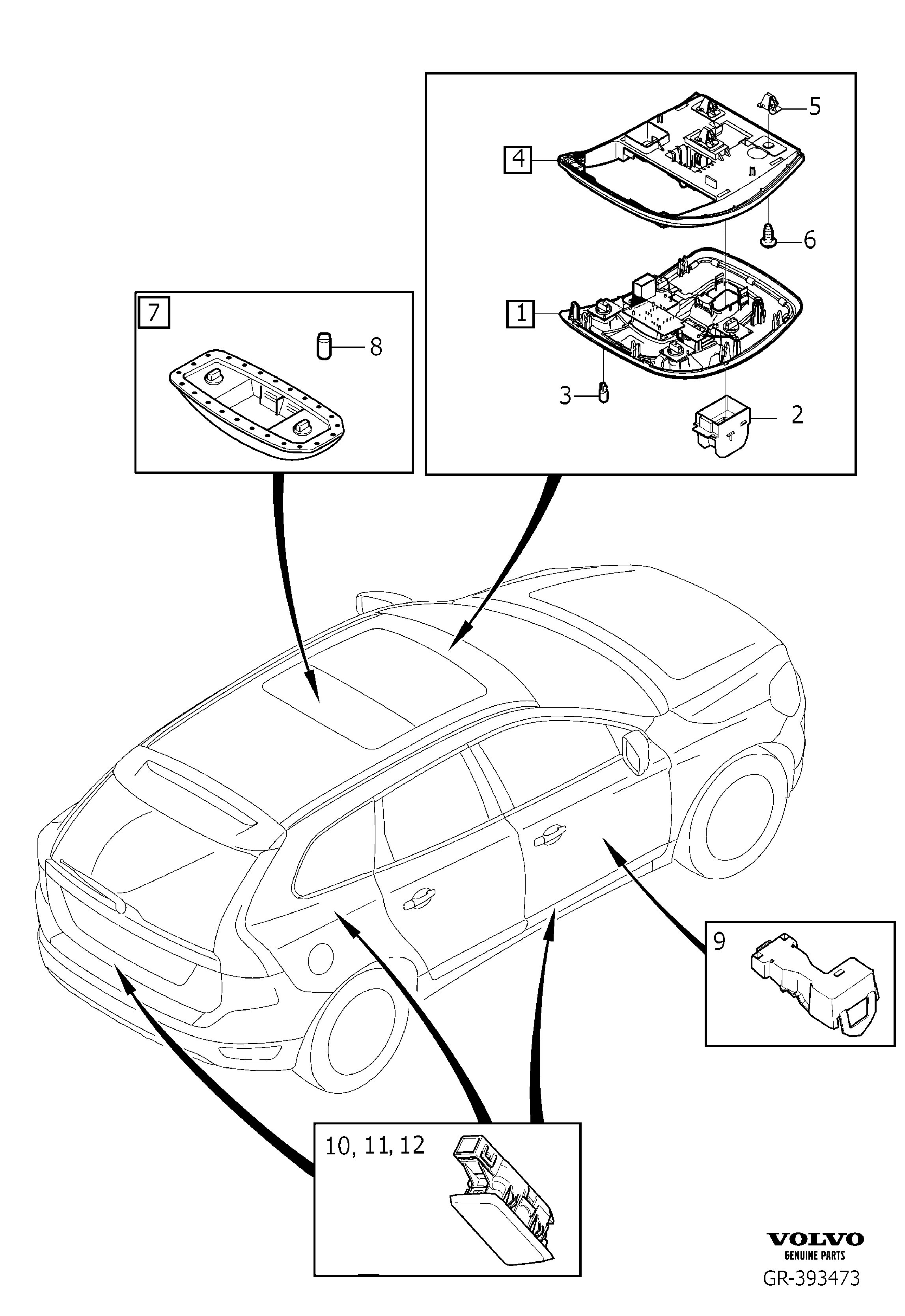 5
4
6
7
8
1
3
2
9
10, 11, 12
VOLVO
GENUINE PARTS
GR-393473