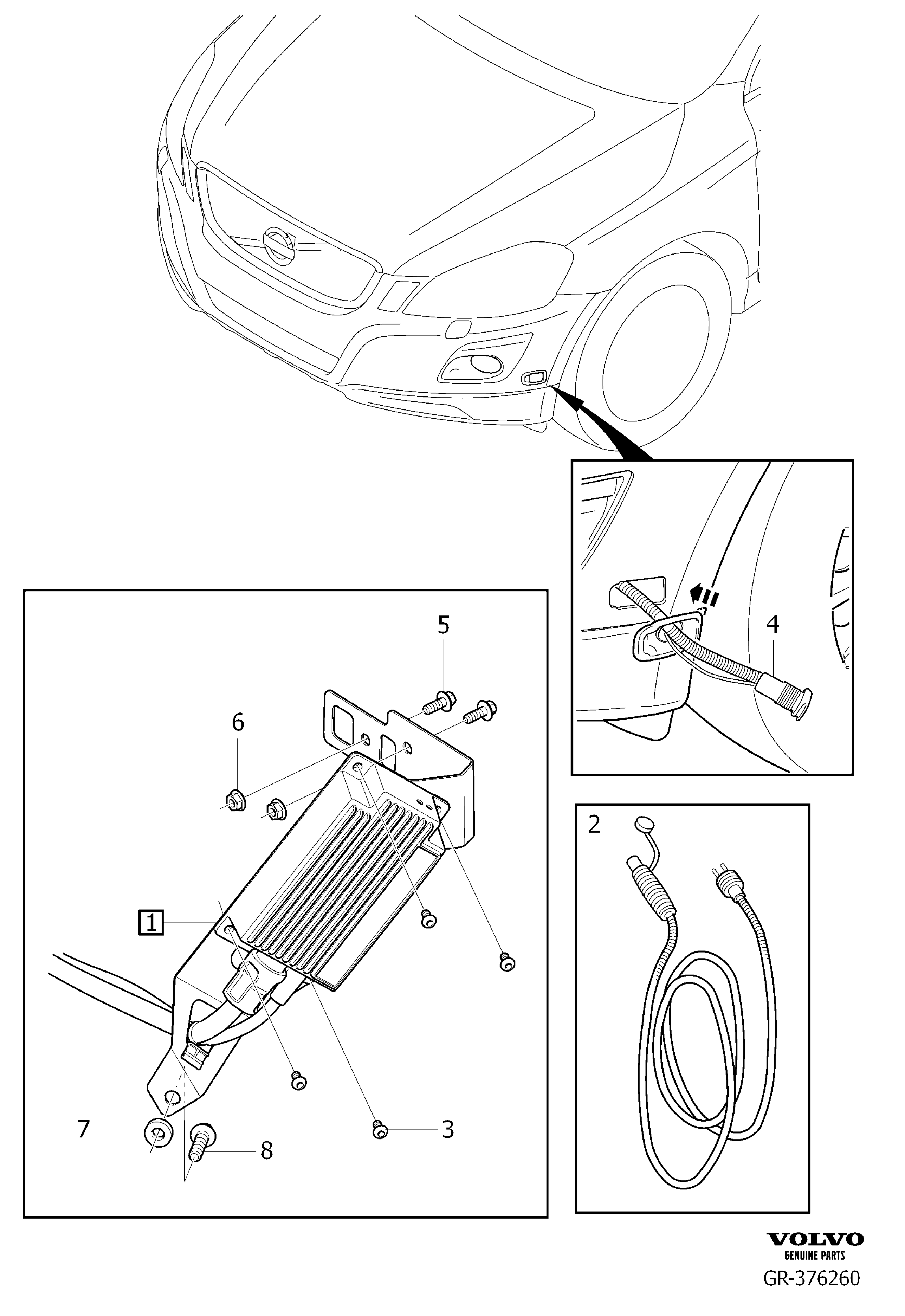 4

5

6

1

7

8

3

2

VOLVO
GENUINE PARTS
GR-376260