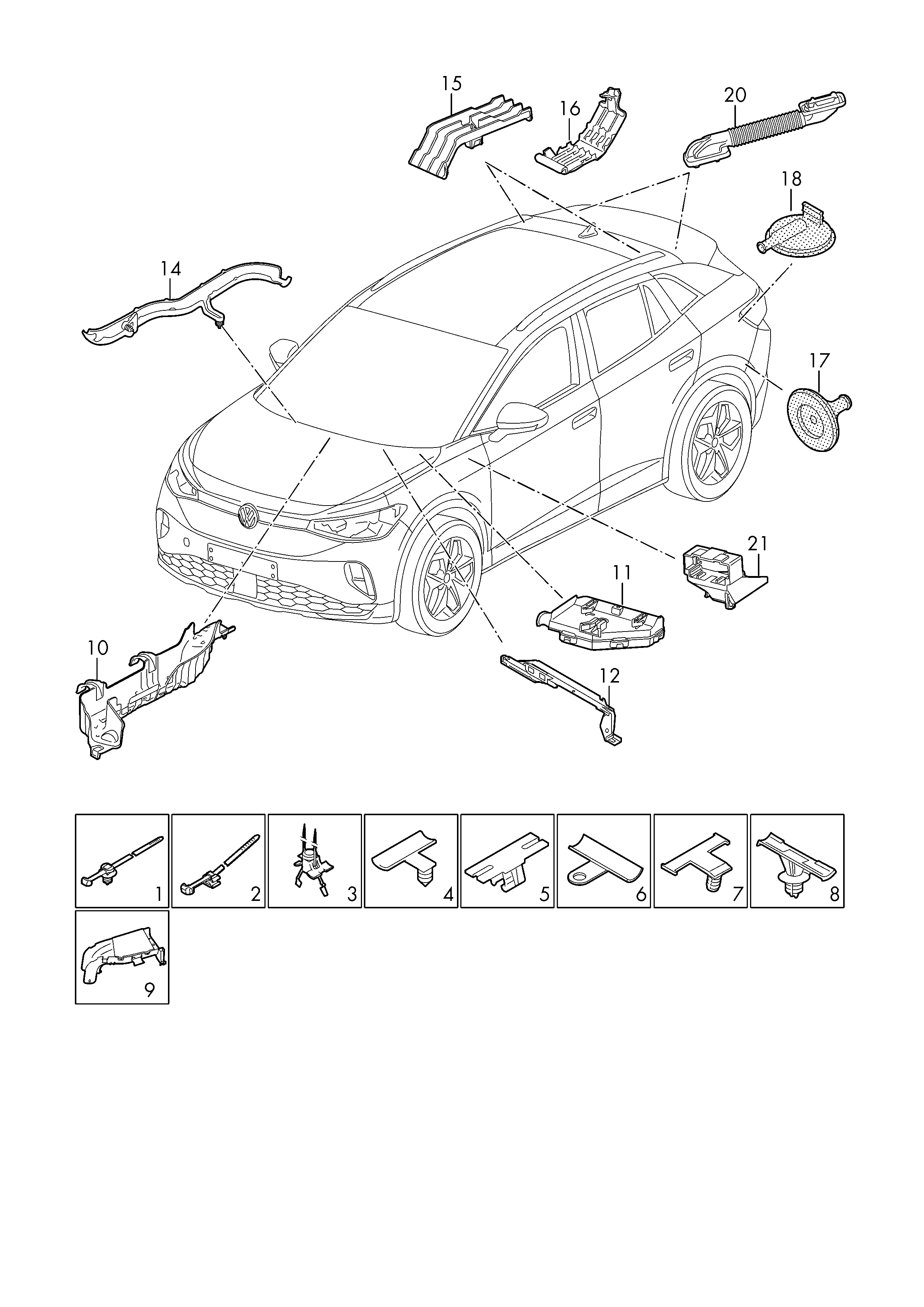 15
16
20
18
14
17
21
11
10
12
1
2
3
4
5
6
7
8
9