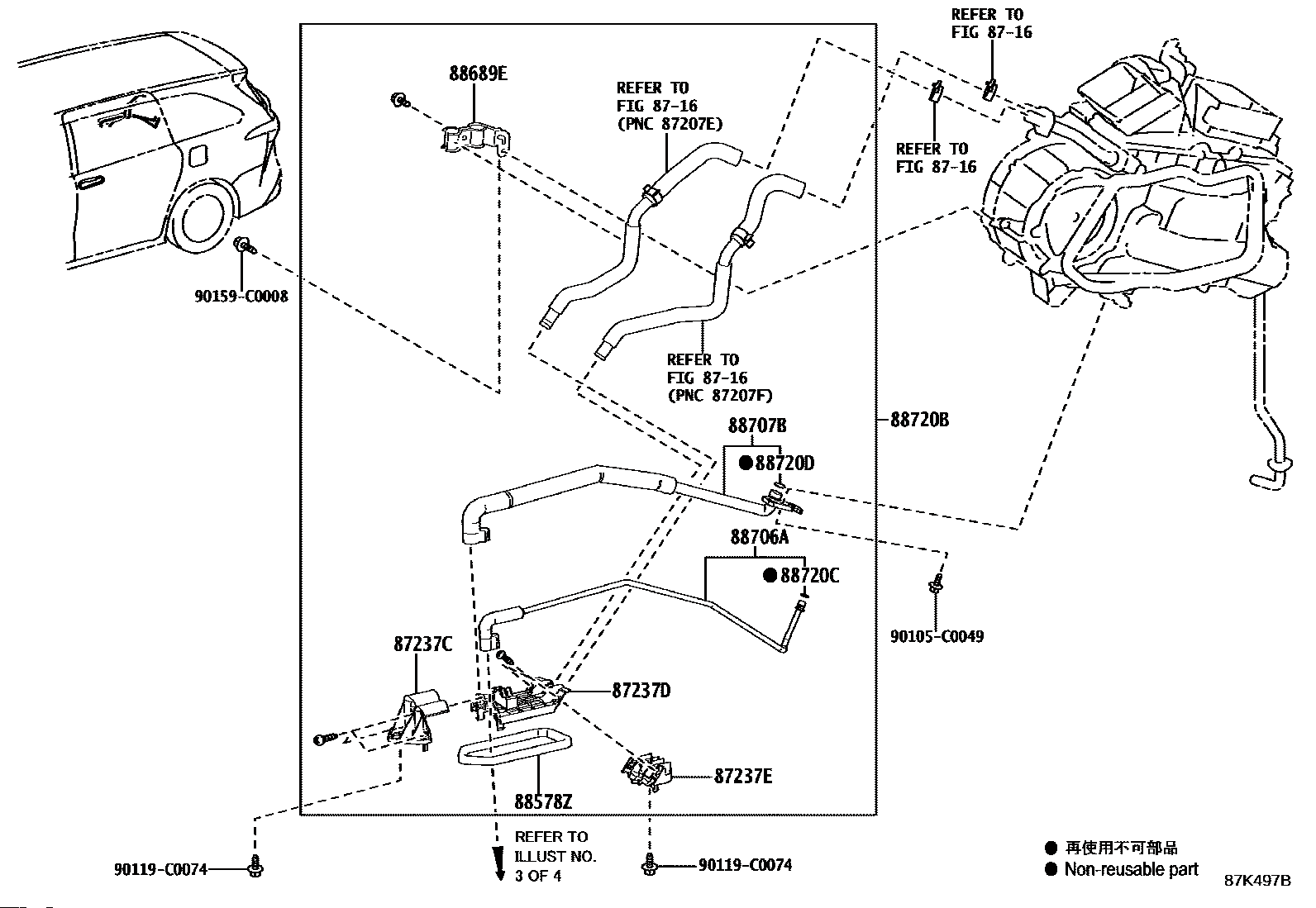 REFER TO
FIG 87-16

88689E

REFER TO
FIG 87-16
(PNC 87207E)

REFER TO
FIG 87-16

90159-C0008

REFER TO
FIG 87-16
(PNC 87207F)

88720B

88707B

● 88720D

88706A

● 88720C

90105-C0049

87237C

87237D

87237E

88578Z

90119-C0074

REFER TO
ILLUST NO.
3 OF 4

90119-C0074

● 再使用不可部品
● Non-reusable part

87K497B