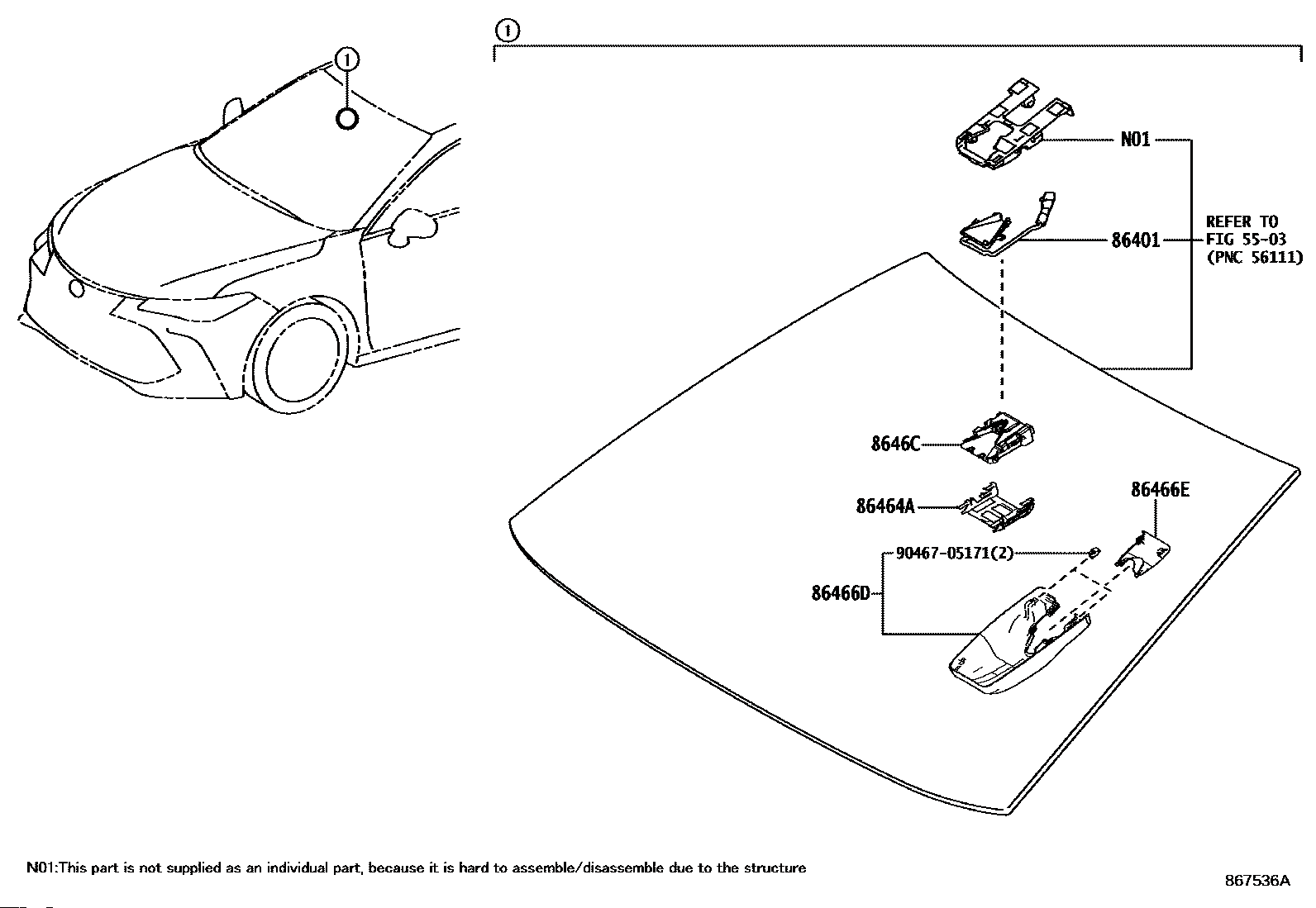 1

1

N01

86401

REFER TO FIG 55-03 (PNC 56111)

8646C

86464A

86466E

90467-05171(2)

86466D

N01:This part is not supplied as an individual part, because it is hard to assemble/disassemble due to the structure

867536A