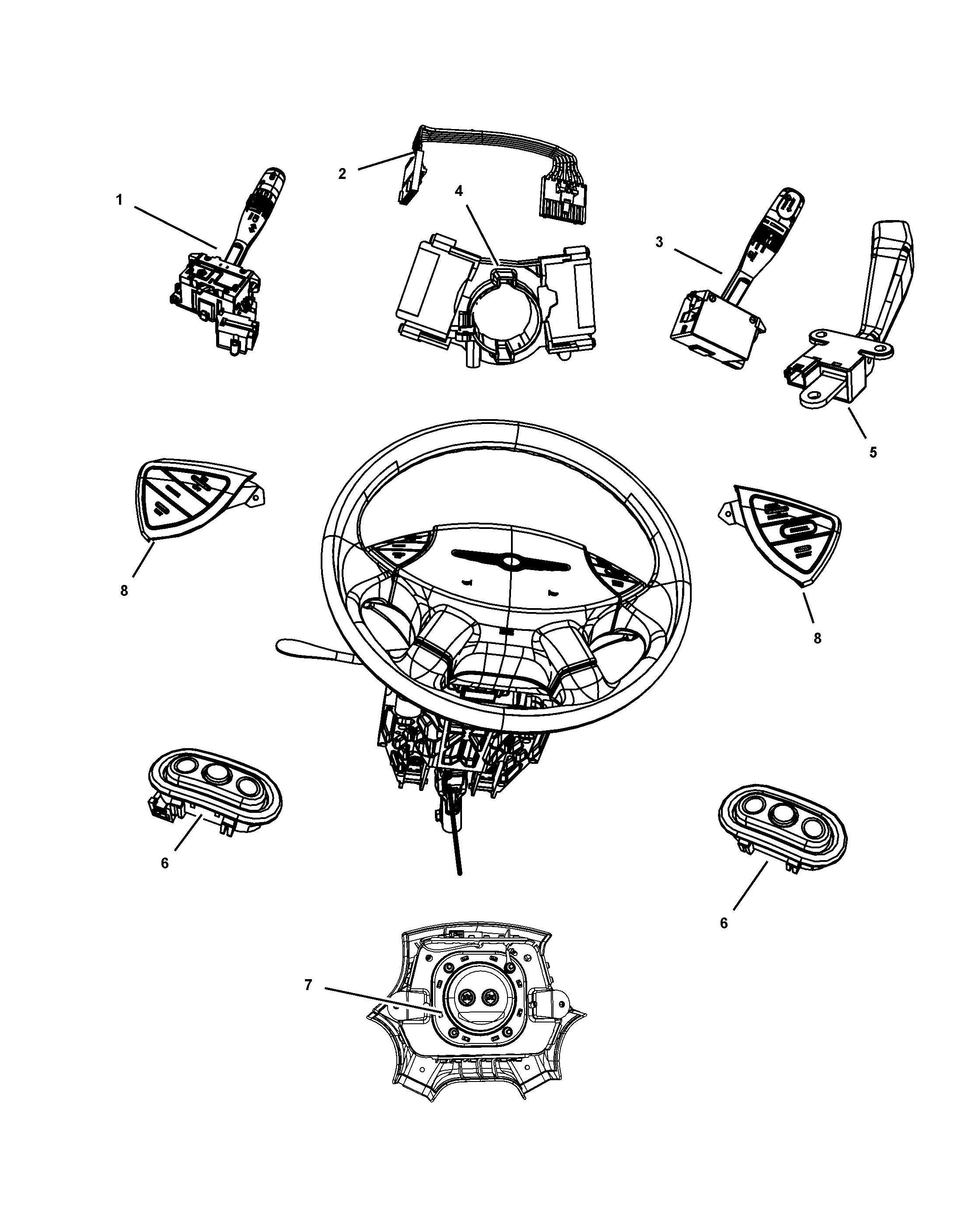 2
1
4
3
5
8
8
6
6
7