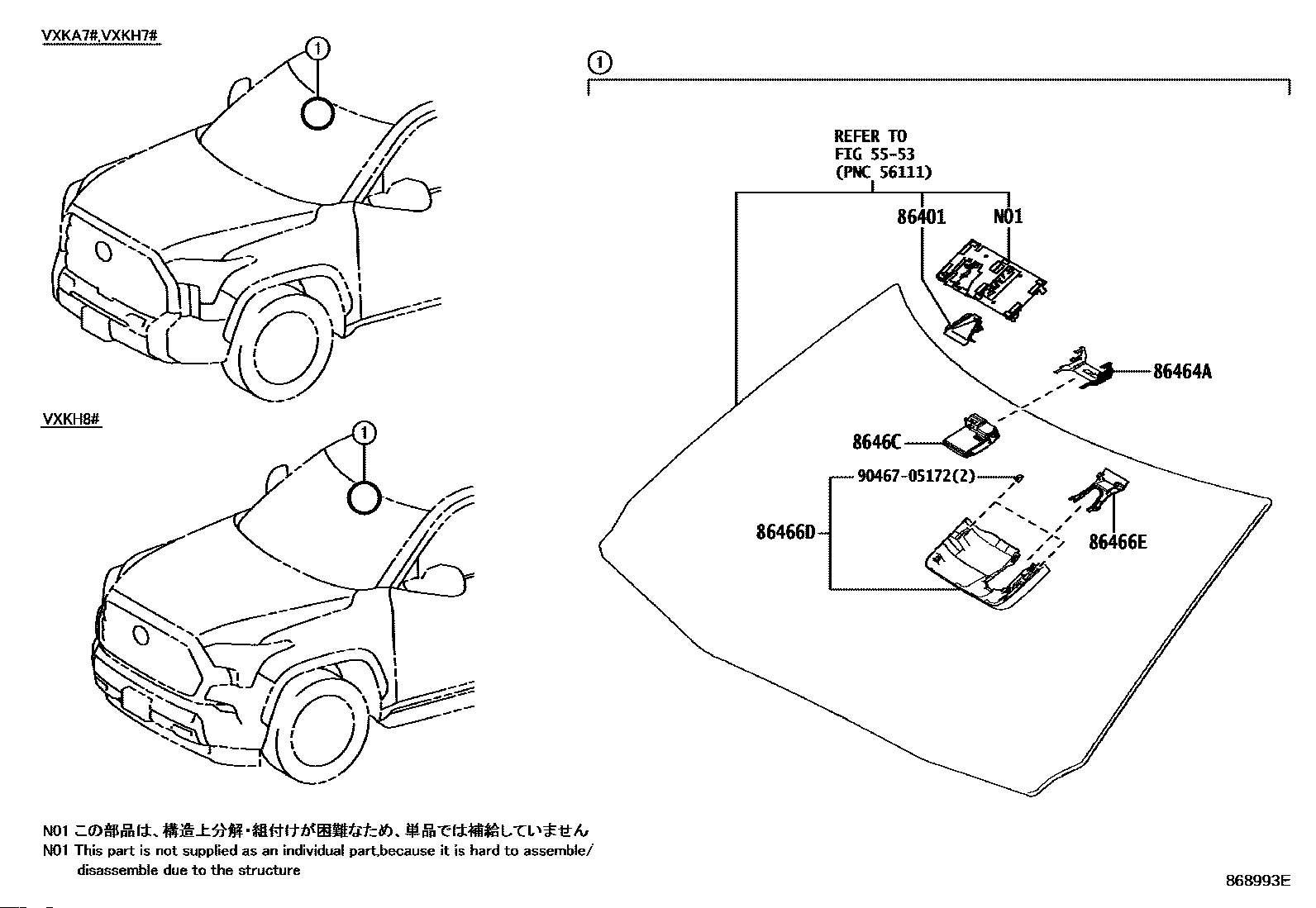 VXKA7#,VXKH7#

1

VXKH8#

1

1

REFER TO
FIG 55-53
(PNC 56111)

86401

N01

86464A

8646C

90467-05172(2)

86466D

86466E

N01 この部品は、構造上分解・組付けが困難なため、単品では補給していません
N01 This part is not supplied as an individual part,because it is hard to assemble/ disassemble due to the structure

868993E