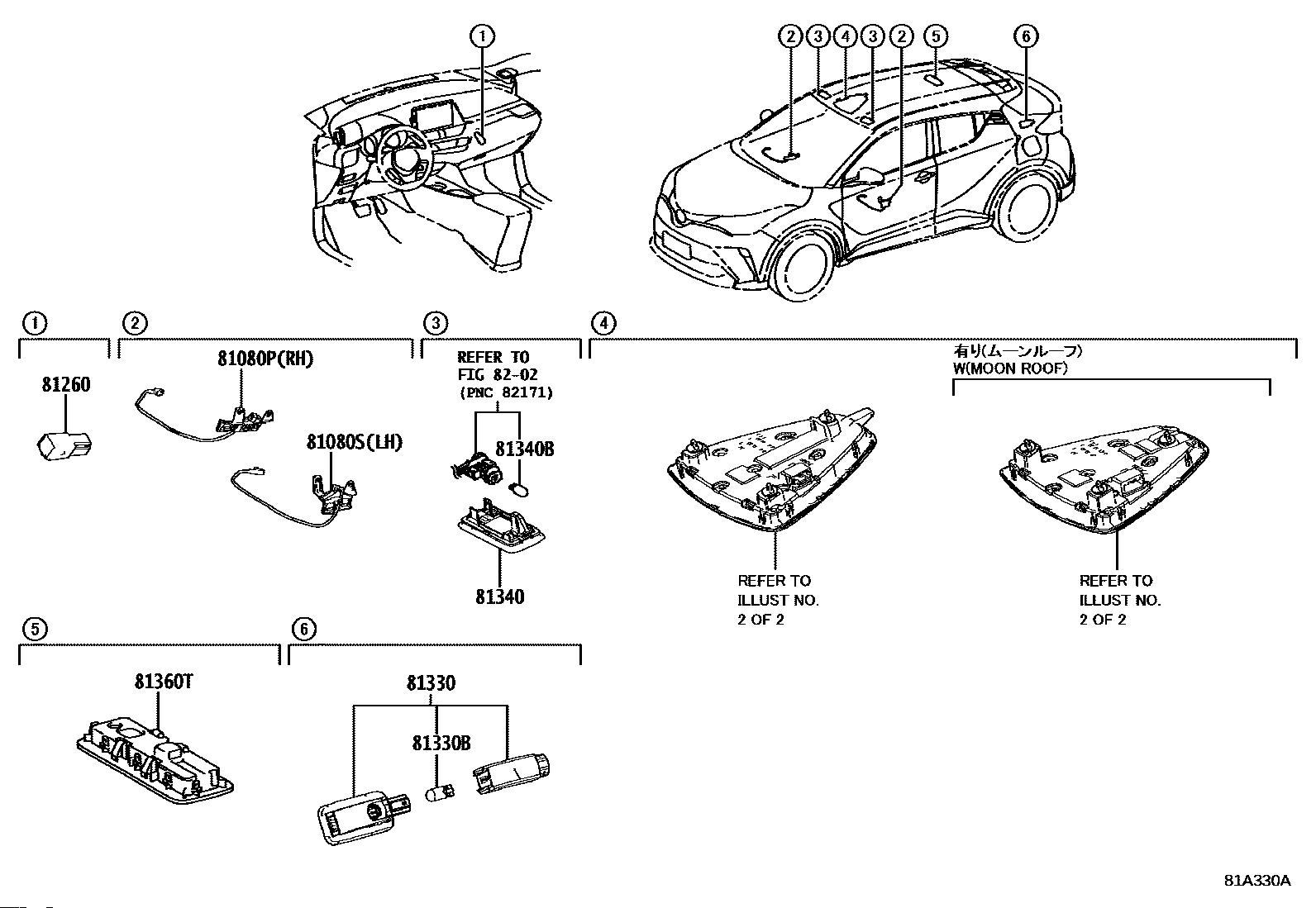 1

2 3 4 3 2 5 6

1
81260

2
81080P(RH)
81080S(LH)

3
REFER TO
FIG 82-02
(PNC 82171)
81340B
81340

4
有り(ムーンルーフ)
W(MOON ROOF)

REFER TO
ILLUST NO.
2 OF 2

REFER TO
ILLUST NO.
2 OF 2

5
81360T

6
81330
81330B

81A330A