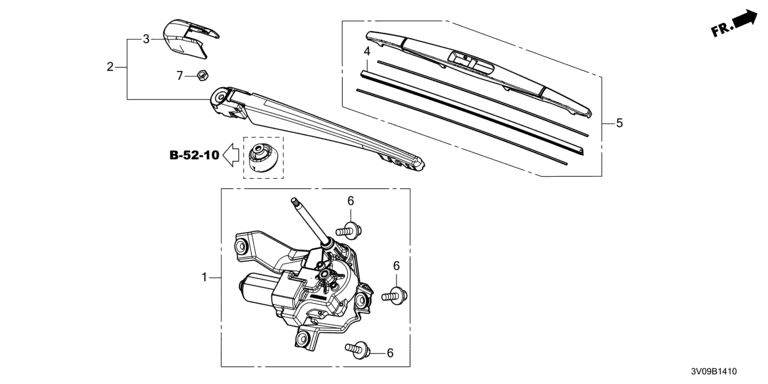 FR.

3

2

7

4

5

B-52-10

6

6

1

6

3V09B1410