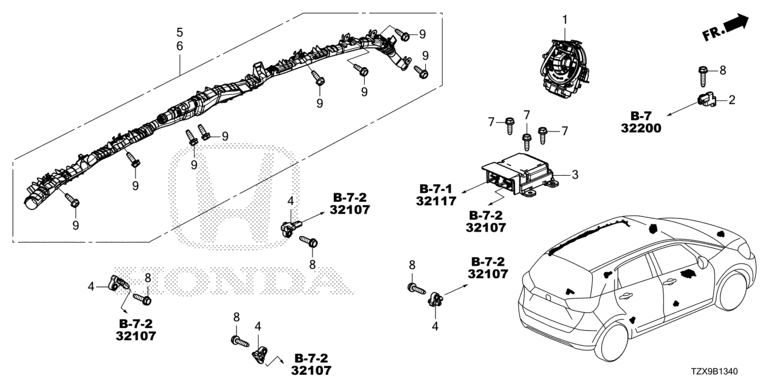 5
6
9
9
9
9
9
9
9
9
1
FR.
8
2
B-7
32200
7
7
7
3
B-7-1
32117
B-7-2
32107
4
B-7-2
32107
8
HONDA
4
8
B-7-2
32107
8
4
B-7-2
32107
8
B-7-2
32107
4
TZX9B1340