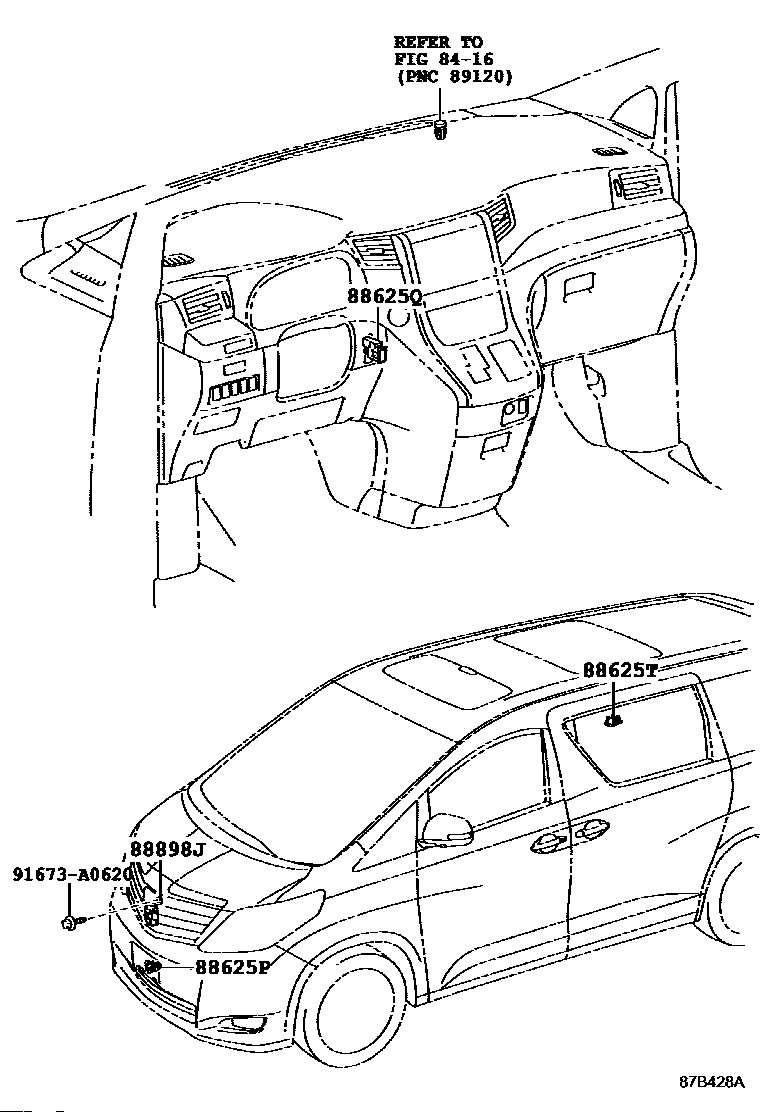 REFER TO
FIG 84-16
(PNC 89120)

88625Q

88625T

88898J

91673-A0620

88625P

87B428A