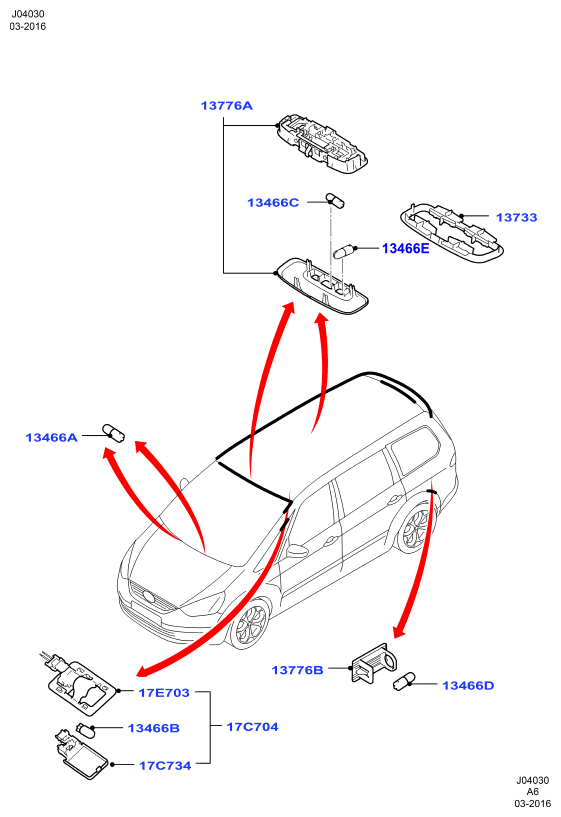 J04030
03-2016

13776A

13466C

13733

13466E

13466A

13776B

13466D

17E703

13466B

17C704

17C734

J04030
A6
03-2016