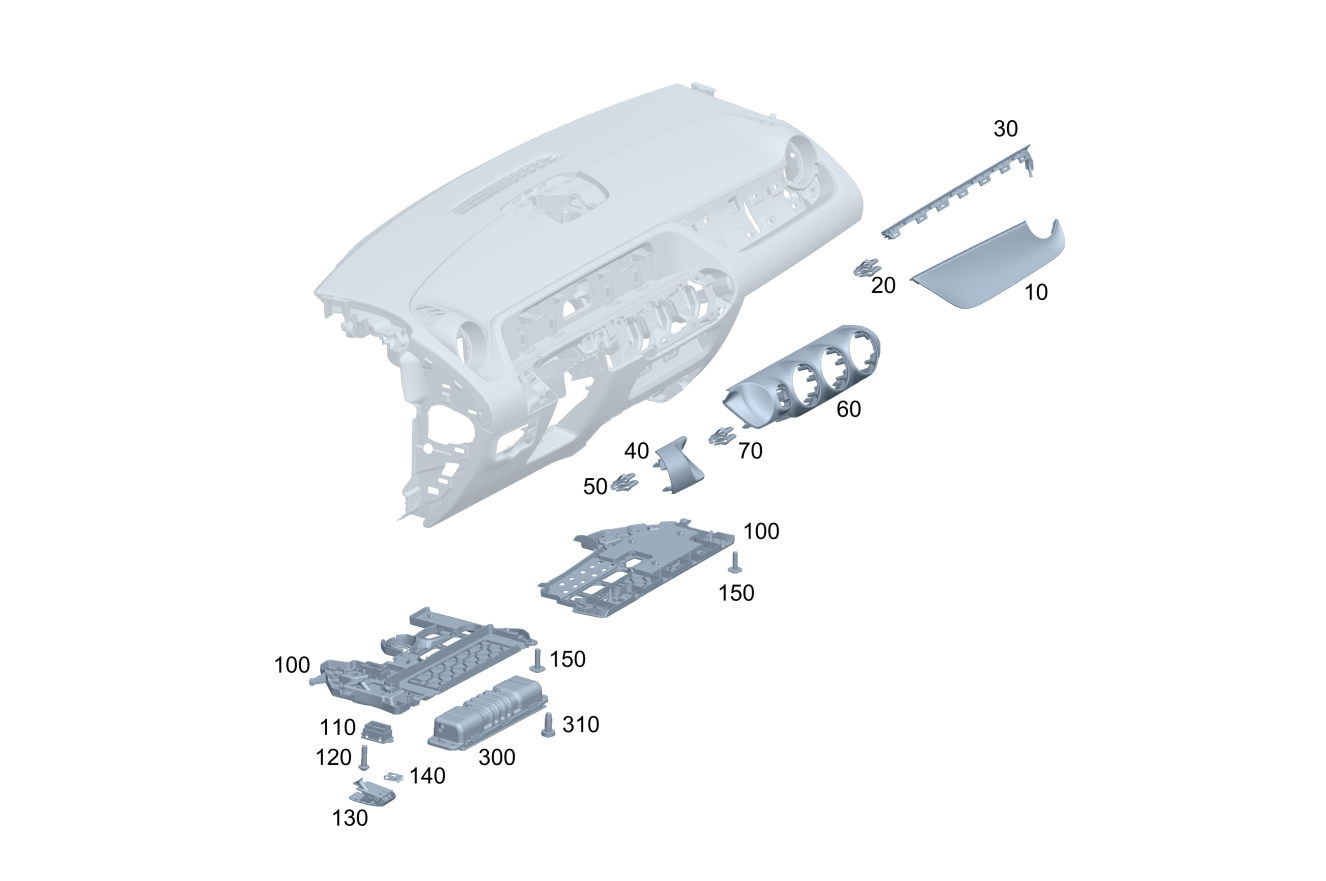 30
20
10
60
40
70
50
100
150
100
150
110
310
120
300
140
130