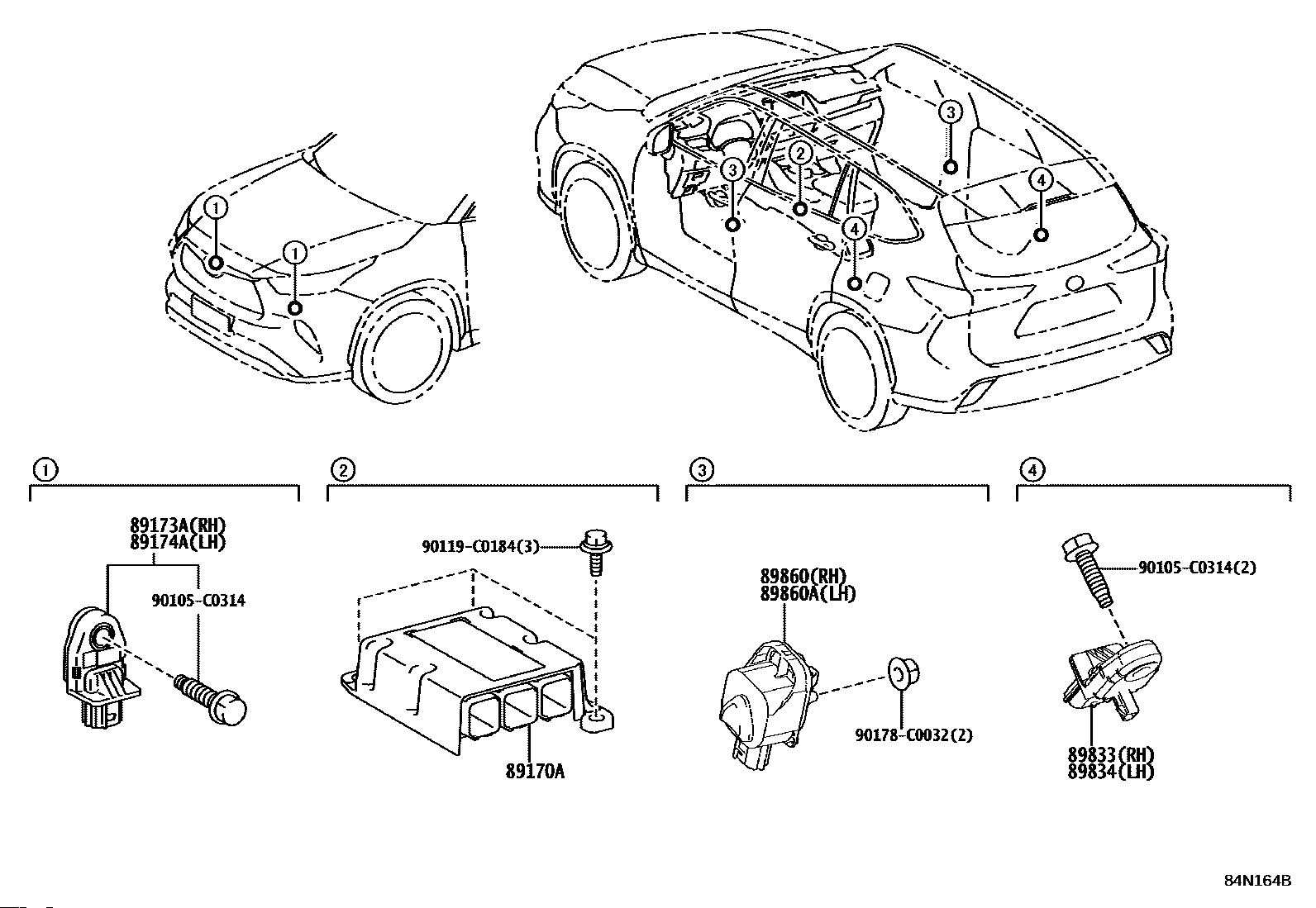 1
1
3
2
3
4
4

1
89173A(RH)
89174A(LH)
90105-C0314

2
90119-C0184(3)
89170A

3
89860(RH)
89860A(LH)
90178-C0032(2)

4
90105-C0314(2)
89833(RH)
89834(LH)

84N164B