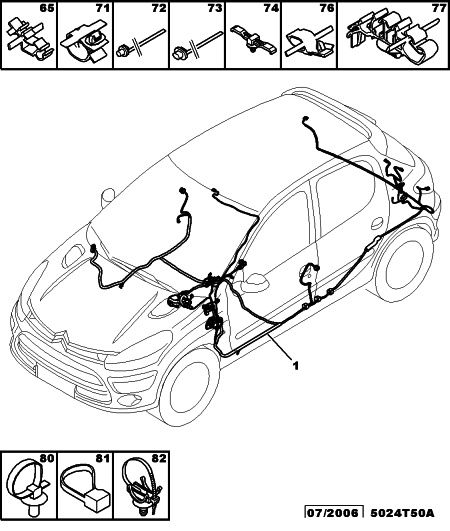 65 71 72 73 74 76 77

1

80 81 82

07/2006 5024T50A