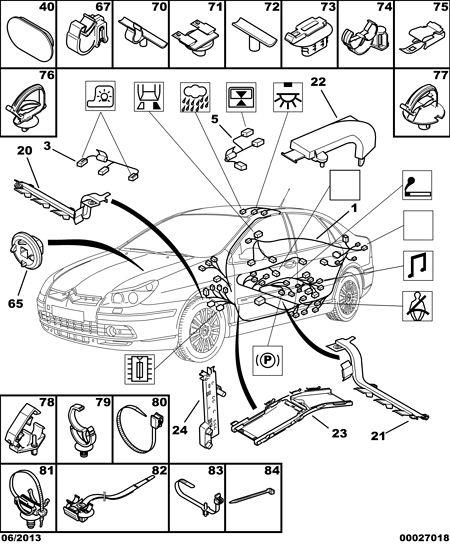 40
67
70
71
72
73
74
75
76
77
22
5
3
20
1
65
P
24
23
21
78
79
80
81
82
83
84
06/2013
00027018