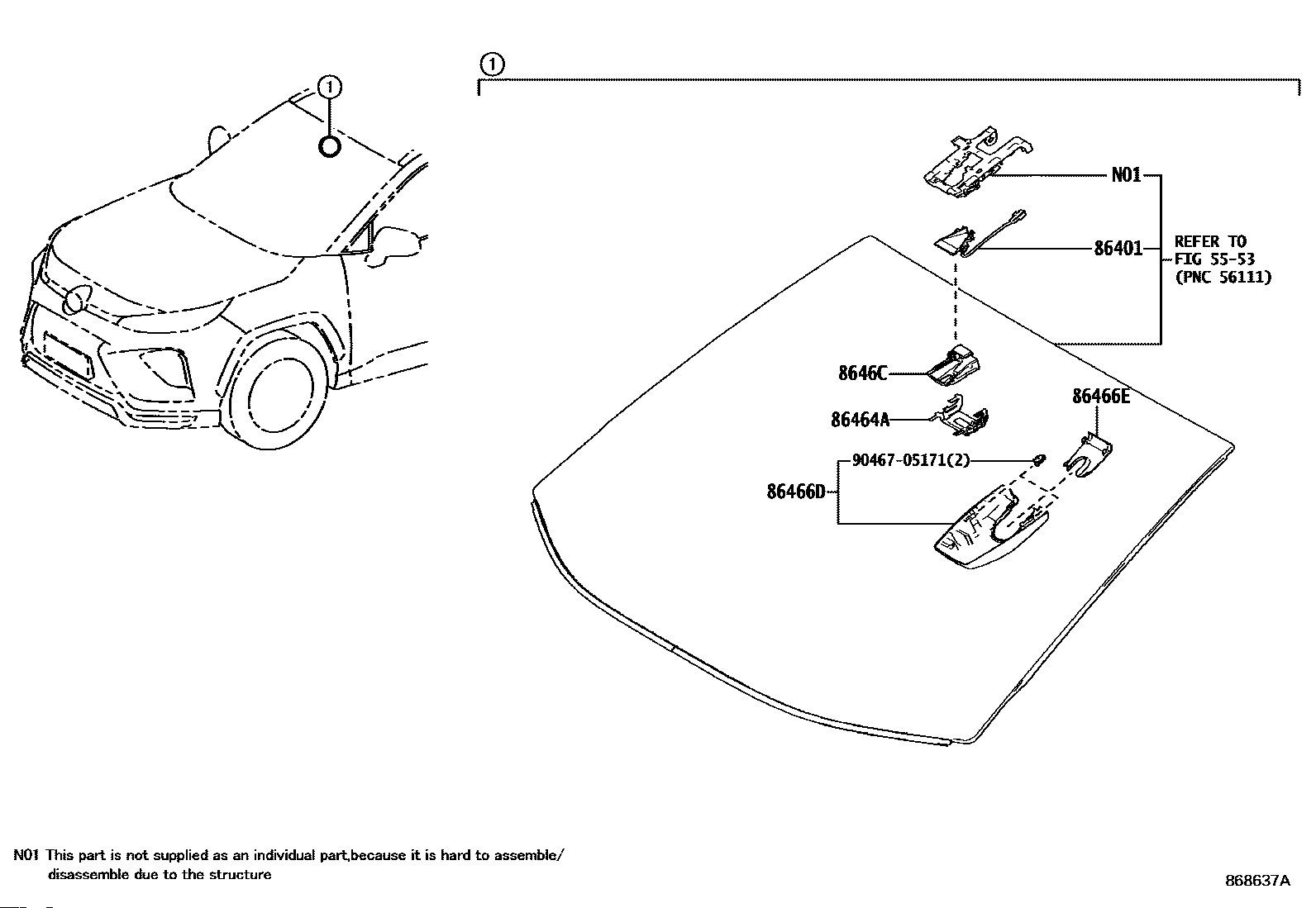 1

1

N01

86401

REFER TO
FIG 55-53
(PNC 56111)

8646C

86464A

86466E

90467-05171(2)

86466D

N01 This part is not supplied as an individual part,because it is hard to assemble/ disassemble due to the structure

868637A