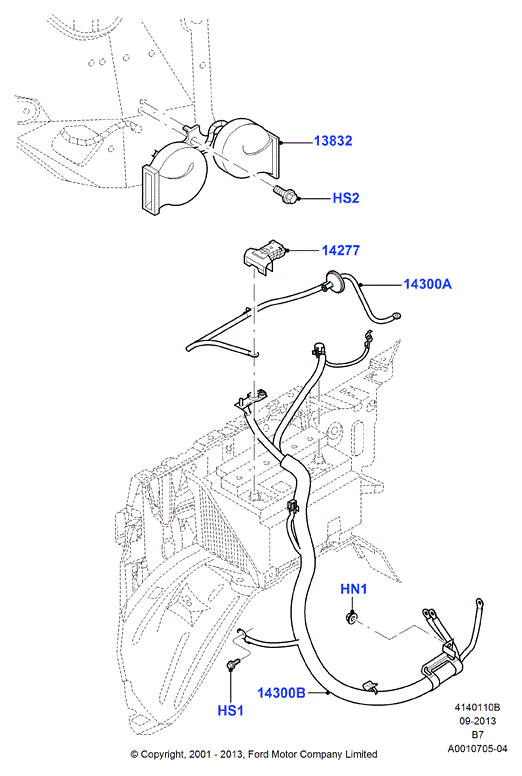 13832
HS2
14277
14300A
HN1
14300B
HS1
4140110B
09-2013
B7
A0010705-04
© Copyright, 2001 - 2013, Ford Motor Company Limited