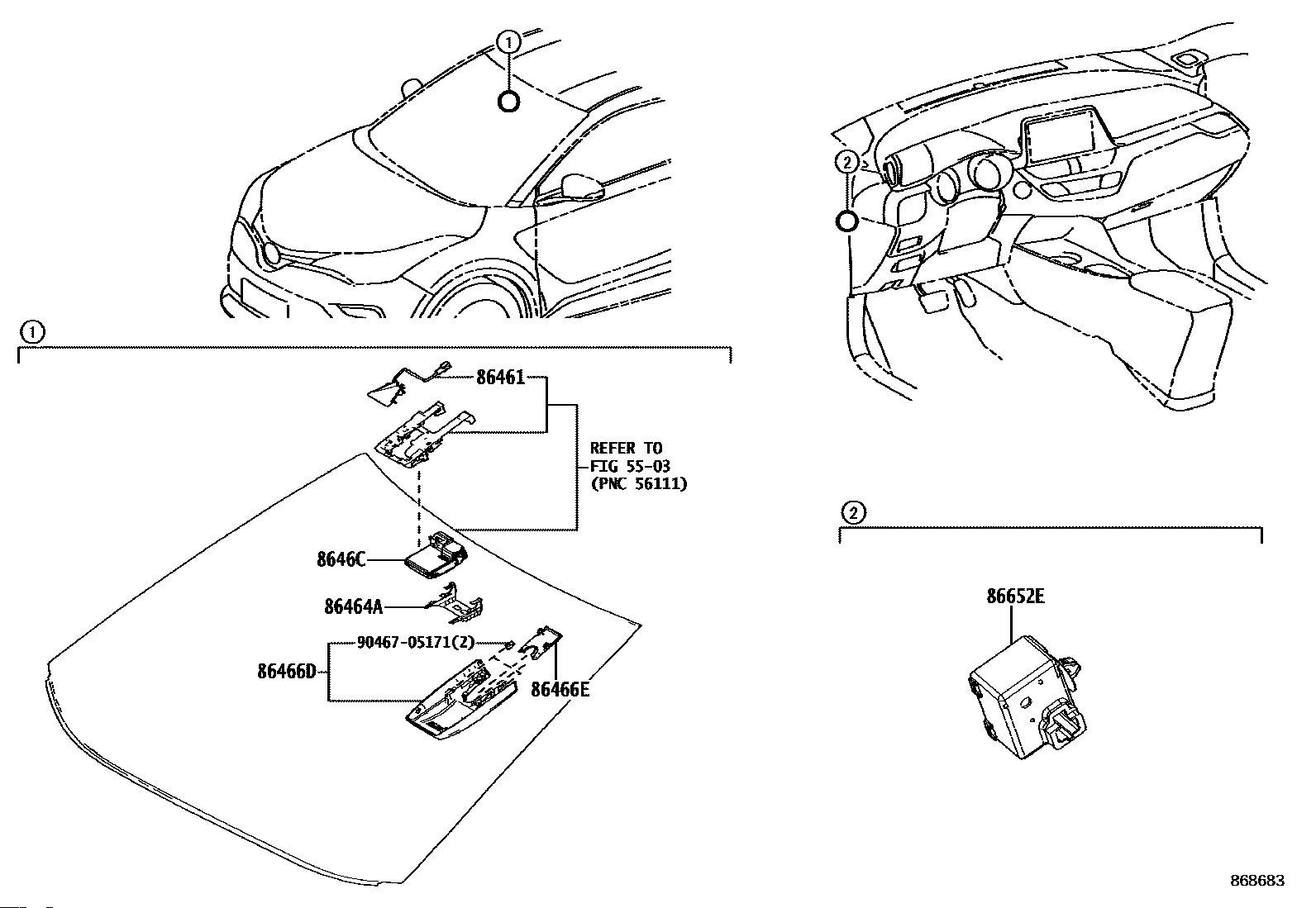 1

2

1

86461

REFER TO
FIG 55-03
(PNC 56111)

8646C

86464A

90467-05171(2)

86466D

86466E

2

86652E

868683