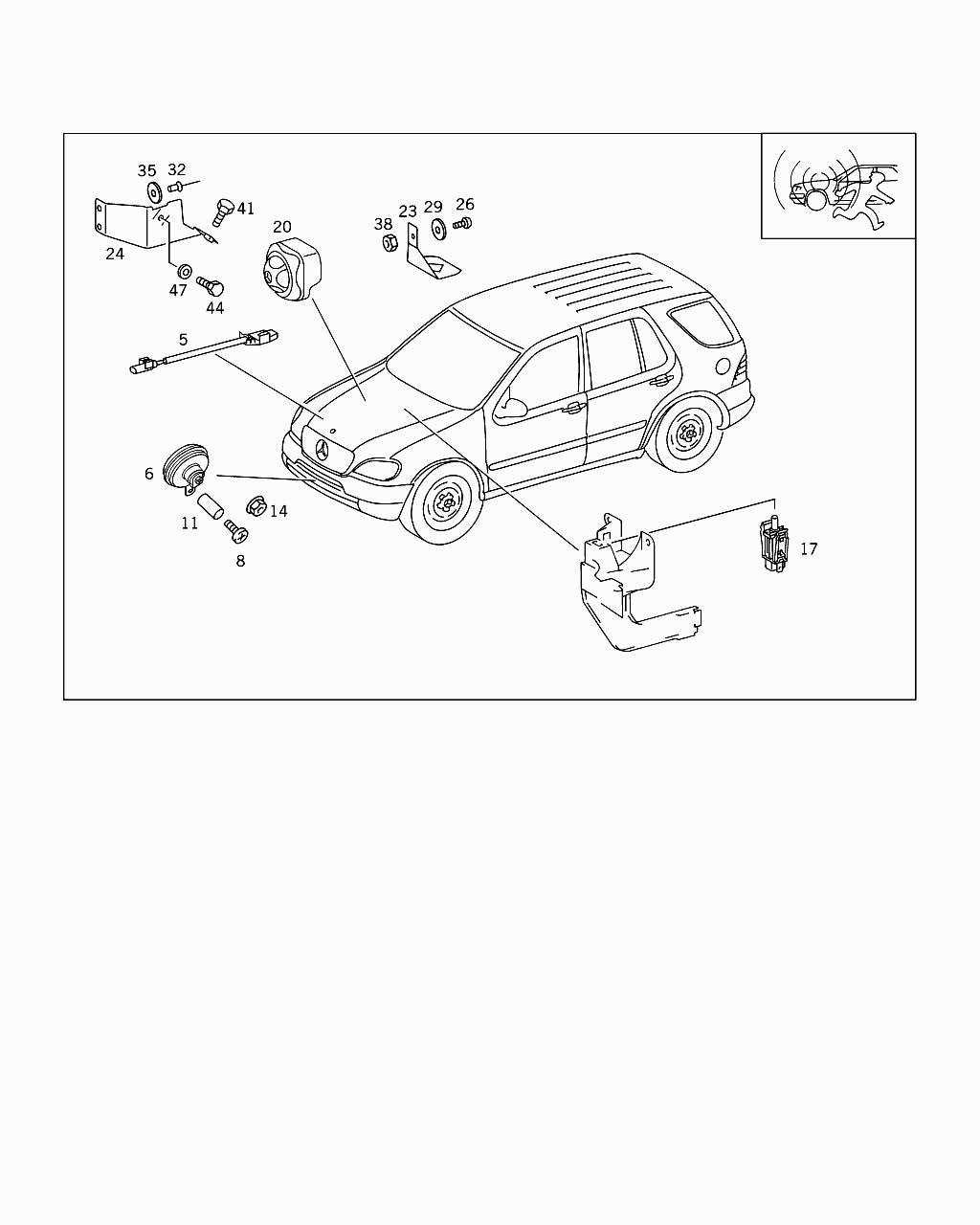 35
32
41
24
47
44
20
38
23
29
26
5
6
11
14
8
17