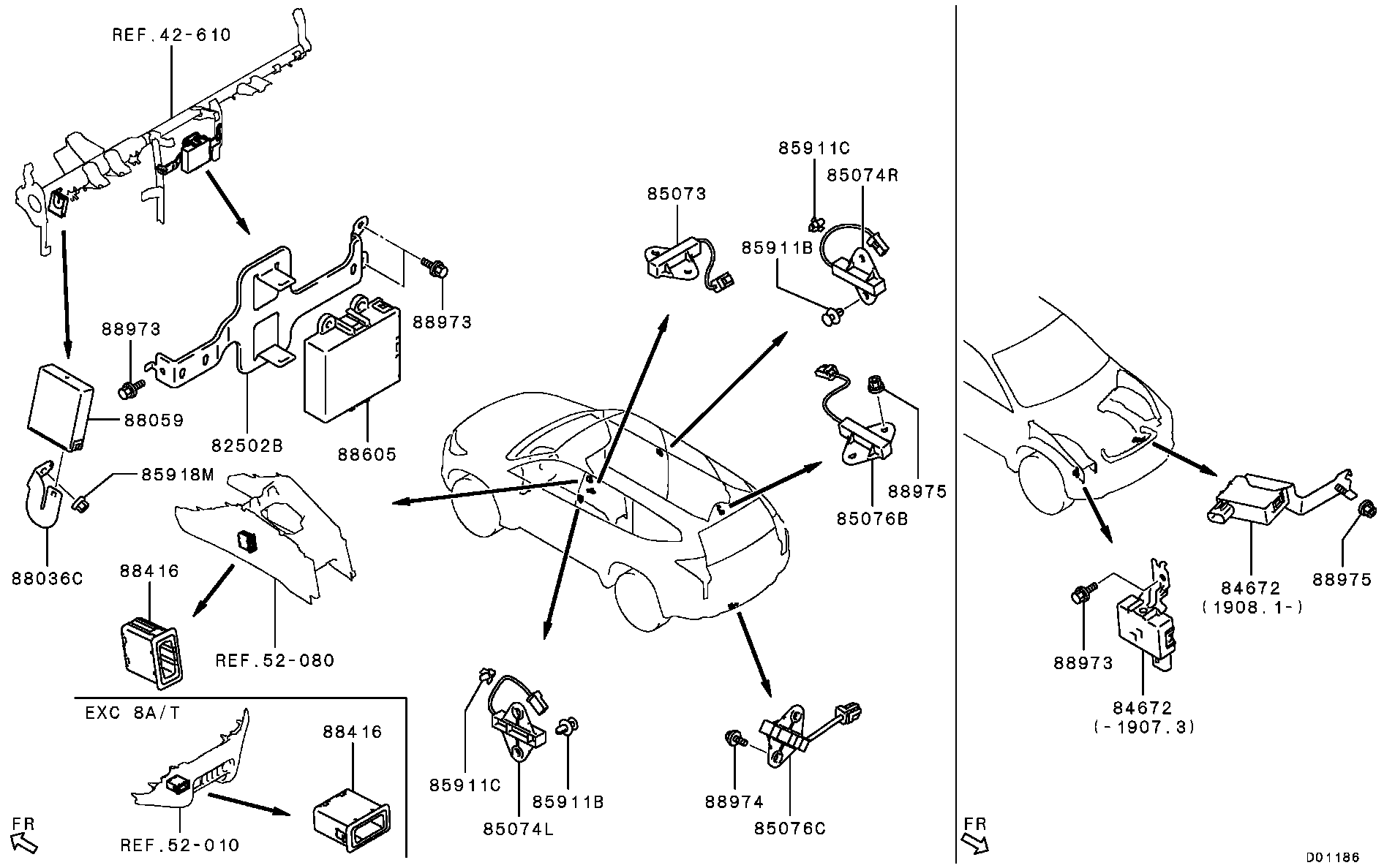 REF.42-610

88973

88973

88059

82502B

88605

85918M

88036C

88416

REF.52-080

EXC 8A/T

88416

REF.52-010

FR

85073

85911C

85074R

85911B

88975

85076B

85911C

85074L

85911B

88974

85076C

84672
(1908.1-)

88975

88973

84672
(-1907.3)

FR

D01186