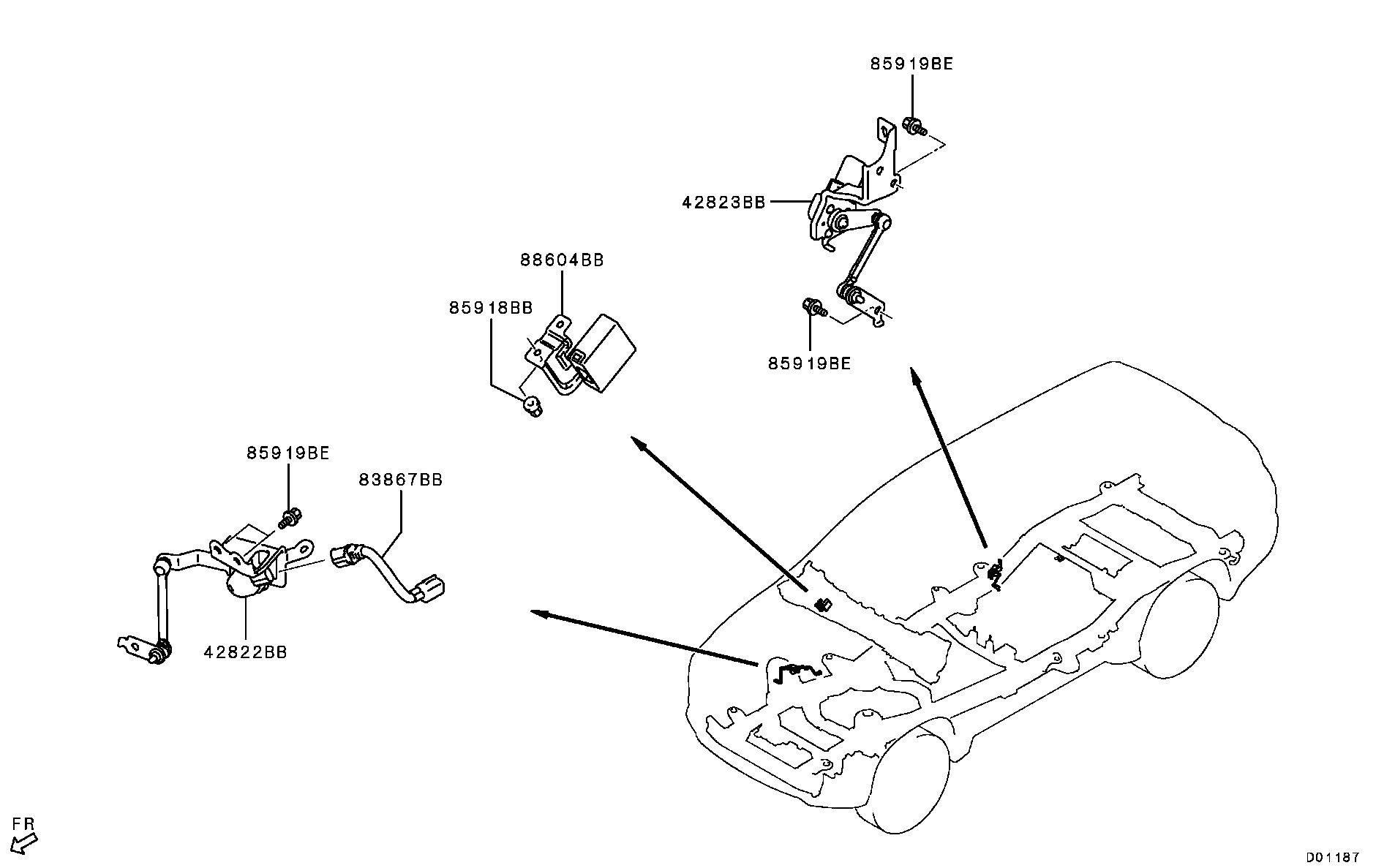 85919BE

42823BB

88604BB

85918BB

85919BE

85919BE

83867BB

42822BB

FR

D01187