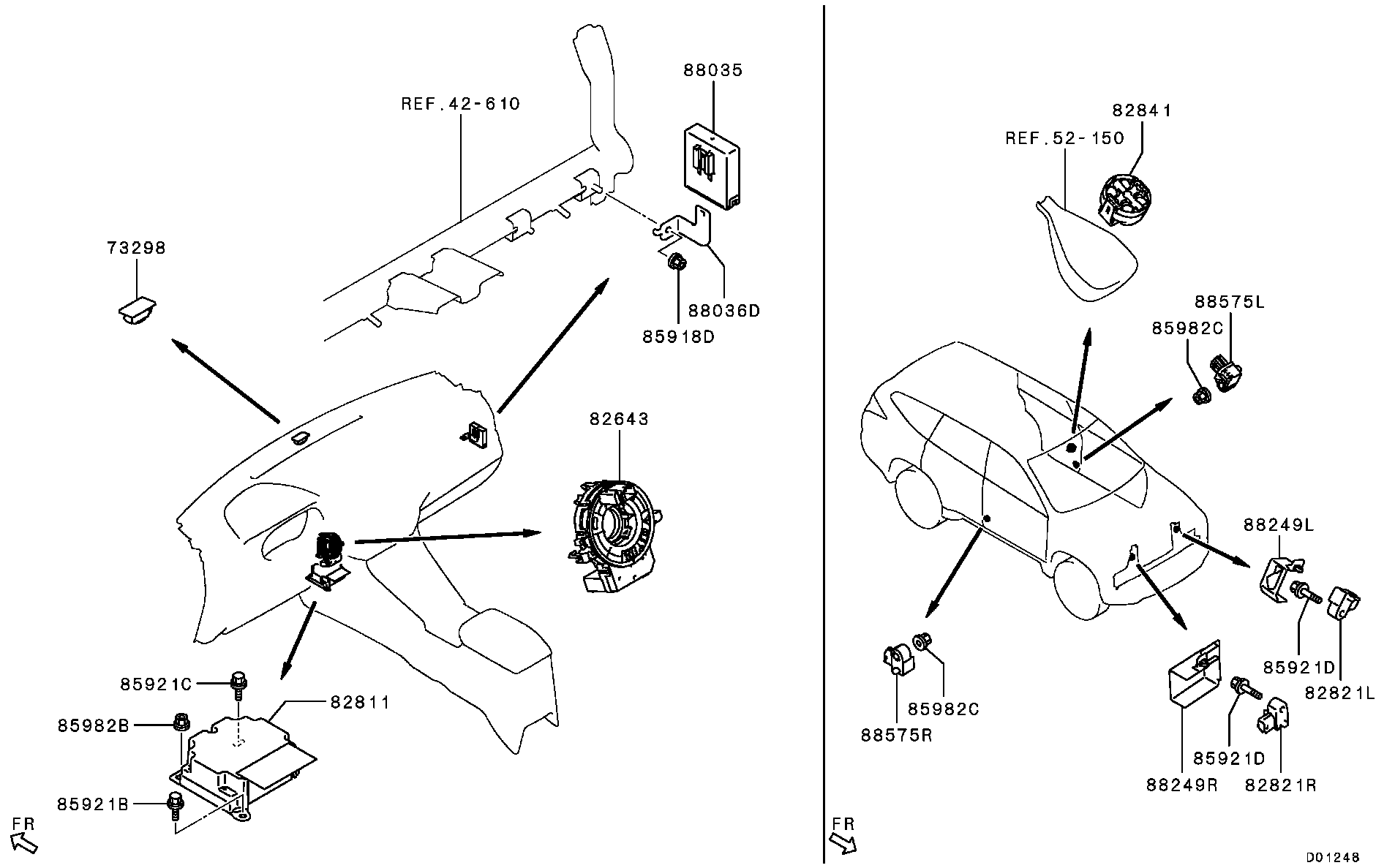 88035
REF.42-610
73298
88036D
85918D
82643
85921C
82811
85982B
85921B
FR

82841
REF.52-150
88575L
85982C
88249L
85921D
82821L
85982C
88575R
85921D
88249R
82821R
FR
D01248