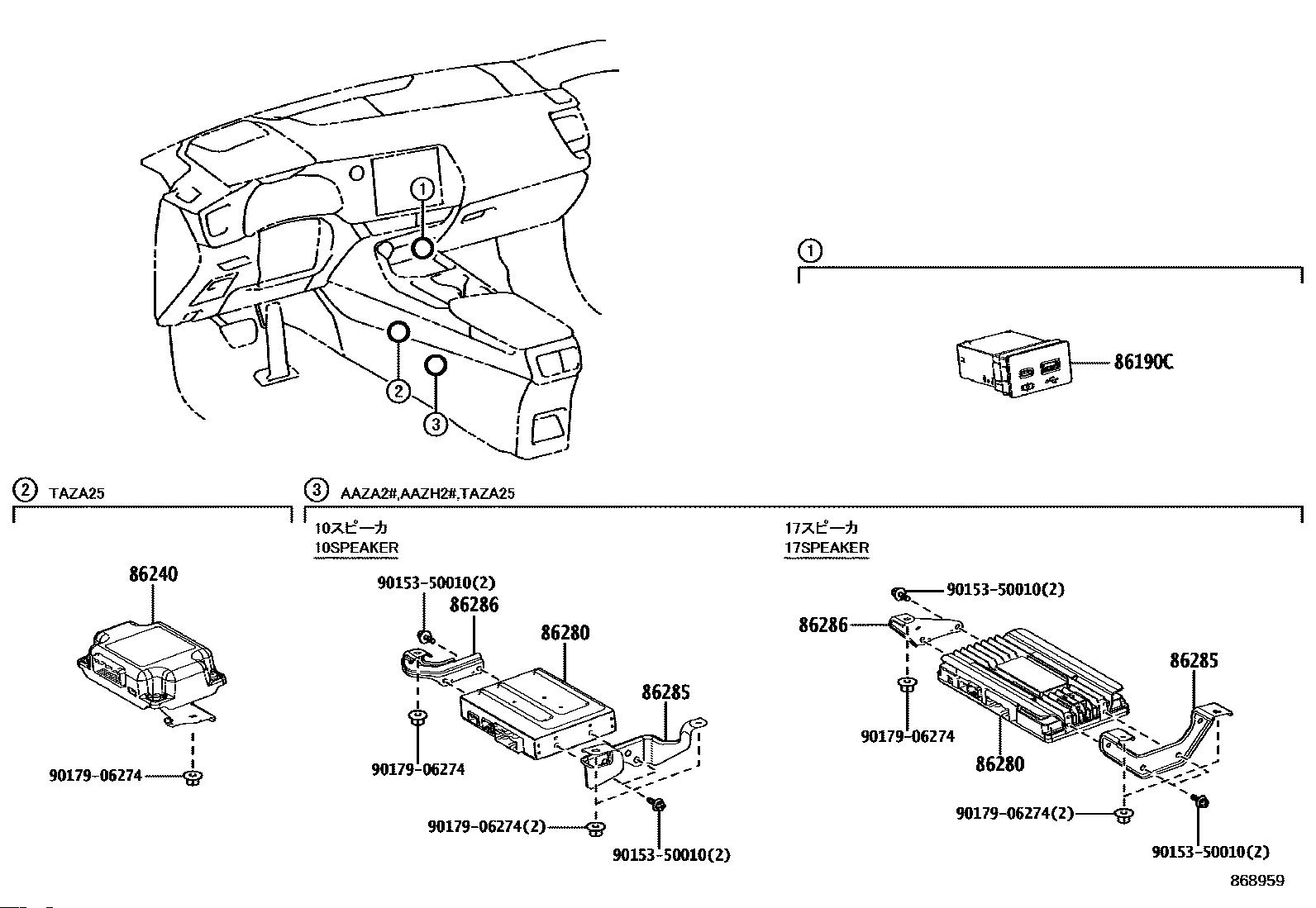 ①

②

③

①

86190C

② TAZA25

86240

90179-06274

③ AAZA2#,AAZH2#,TAZA25

10スピーカ
10SPEAKER

90153-50010(2)
86286
86280
86285
90179-06274
90179-06274(2)
90153-50010(2)

17スピーカ
17SPEAKER

90153-50010(2)
86286
86285
90179-06274
86280
90179-06274(2)
90153-50010(2)

868959