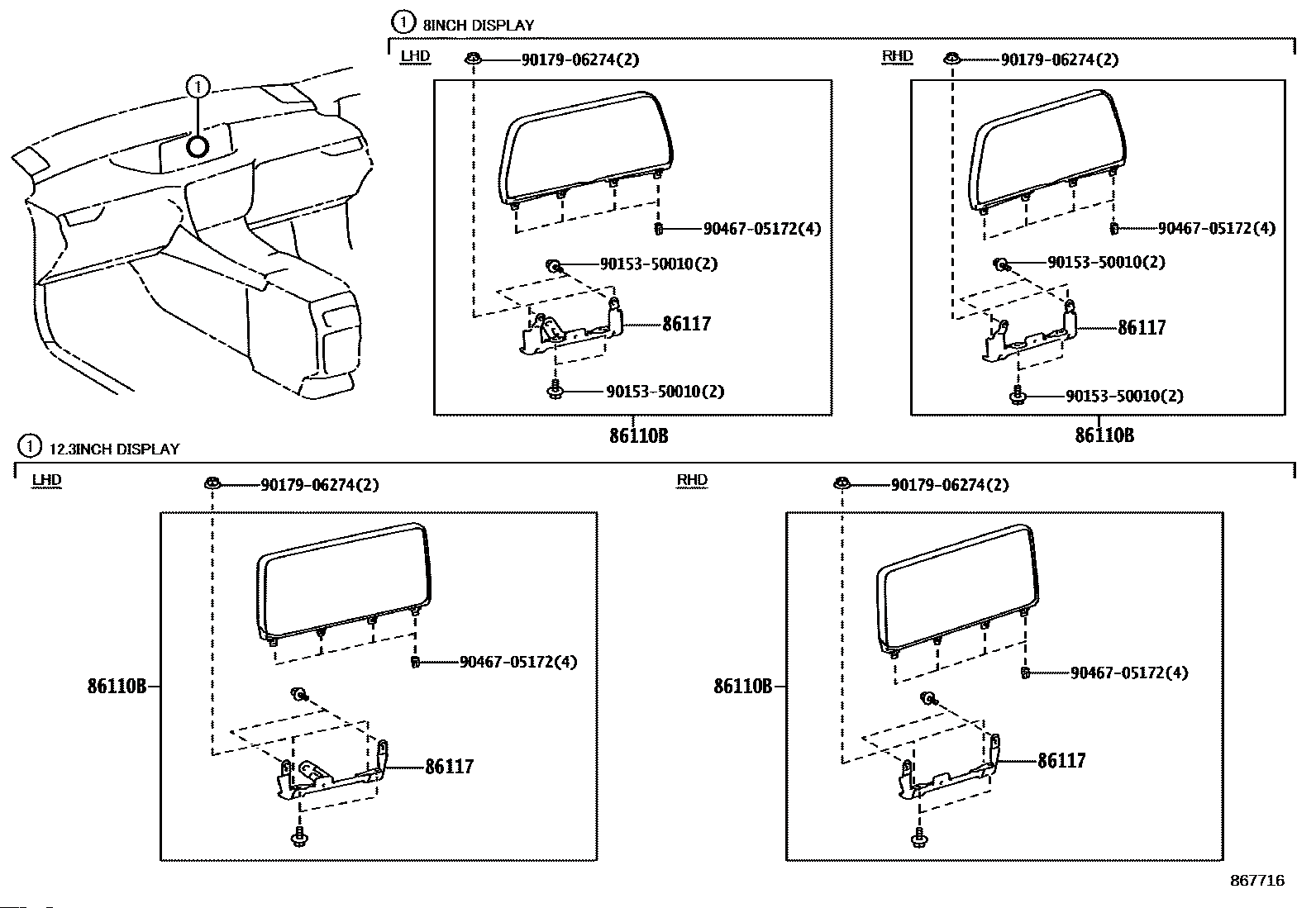 1

1 8INCH DISPLAY

LHD

90179-06274(2)

90467-05172(4)

90153-50010(2)

86117

90153-50010(2)

86110B

RHD

90179-06274(2)

90467-05172(4)

90153-50010(2)

86117

90153-50010(2)

86110B

1 12.3INCH DISPLAY

LHD

90179-06274(2)

90467-05172(4)

86110B

86117

RHD

90179-06274(2)

90467-05172(4)

86110B

86117

867716