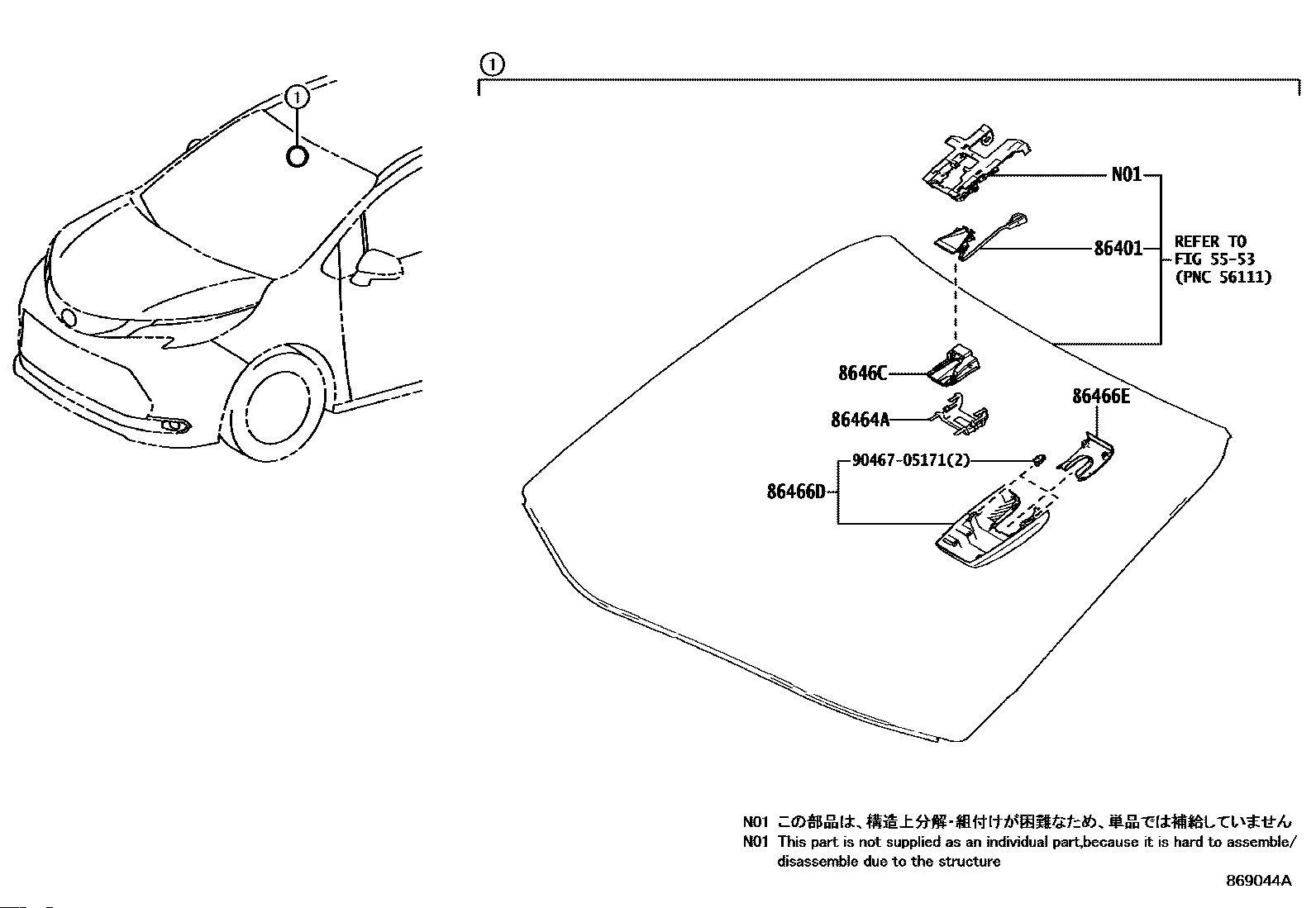 ①

①

N01

86401

REFER TO
FIG 55-53
(PNC 56111)

8646C

86464A

86466E

90467-05171(2)

86466D

N01 この部品は、構造上分解・組付けが困難なため、単品では補給していません
N01 This part is not supplied as an individual part,because it is hard to assemble/ disassemble due to the structure

869044A