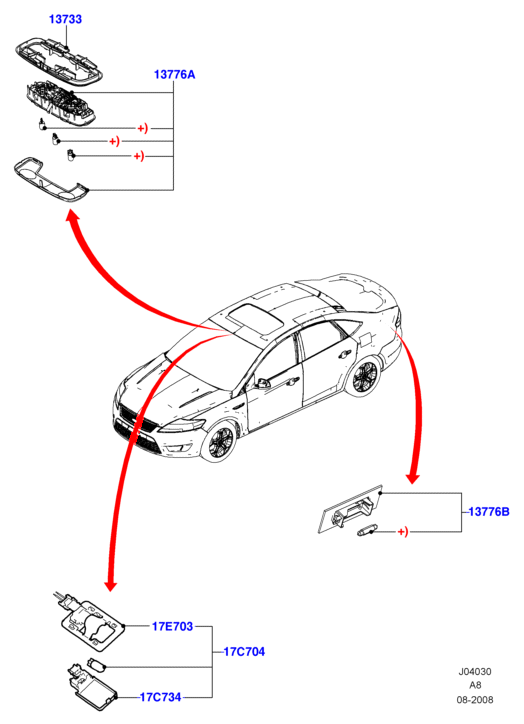 13733

13776A

+)

+)

+)

13776B

+)

17E703

17C704

17C734

J04030
A8
08-2008