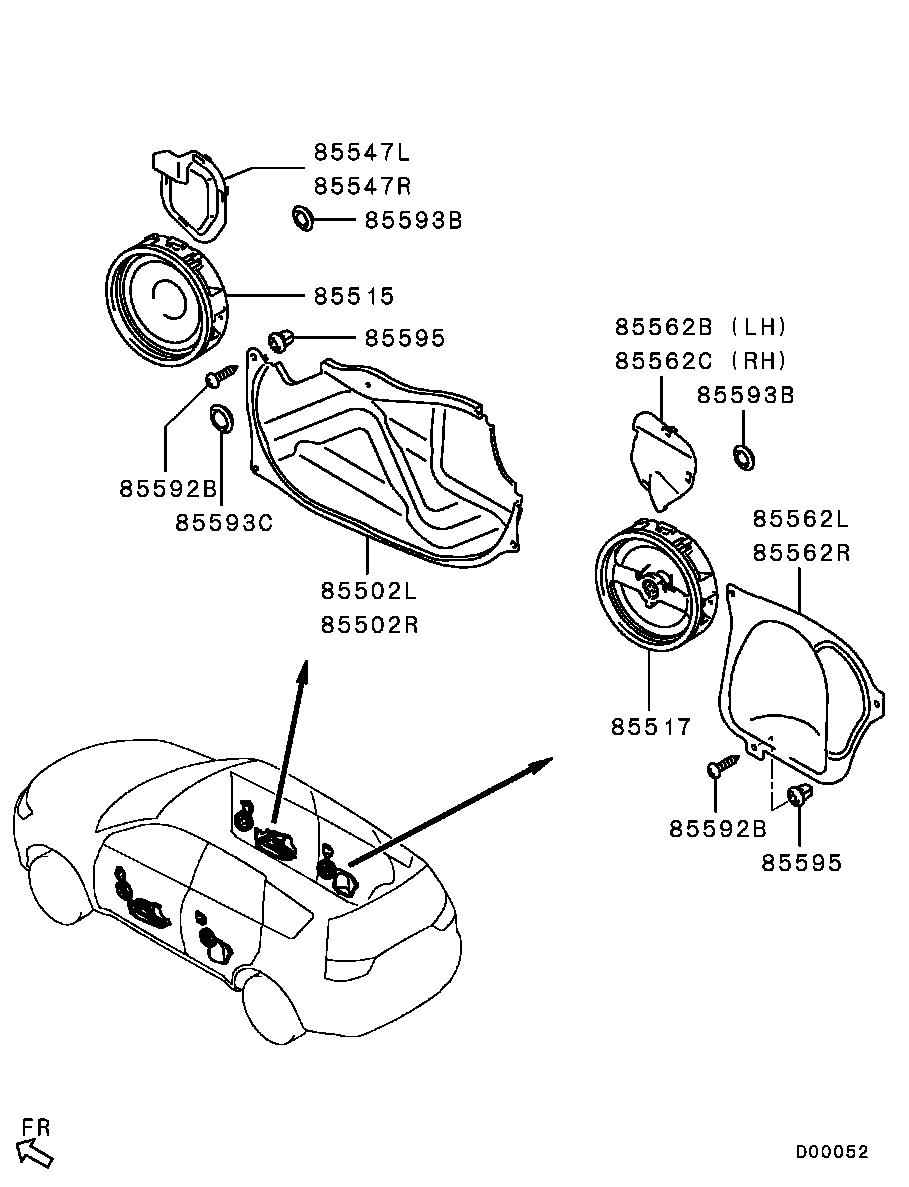 85547L
85547R
85593B
85515
85595
85592B
85593C
85502L
85502R
85562B (LH)
85562C (RH)
85593B
85562L
85562R
85517
85592B
85595
FR
D00052