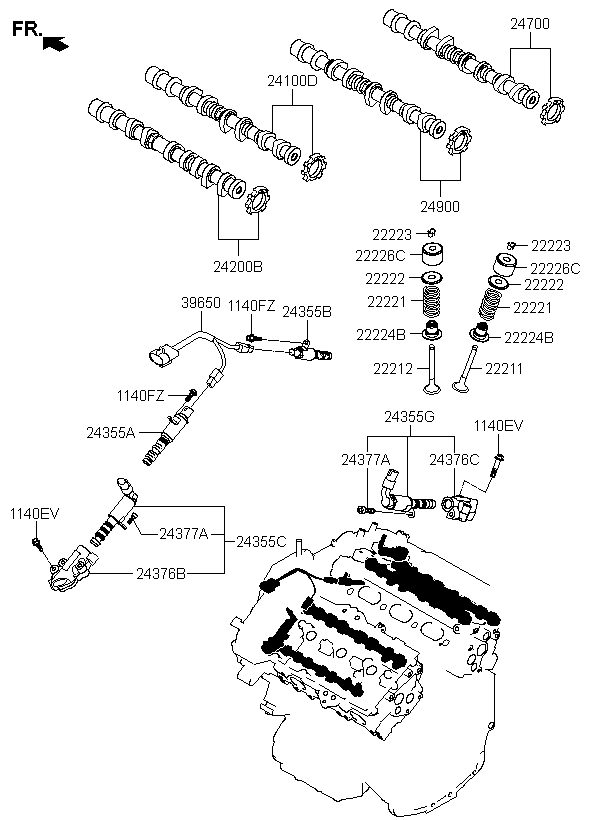 FR.

24700

24100D

24900

24200B

22223
22226C
22222
22221
22224B
22212

22223
22226C
22222
22221
22224B
22211

39650
1140FZ
24355B

1140FZ

24355A

24355G
1140EV
24377A
24376C

1140EV
24377A
24355C
24376B