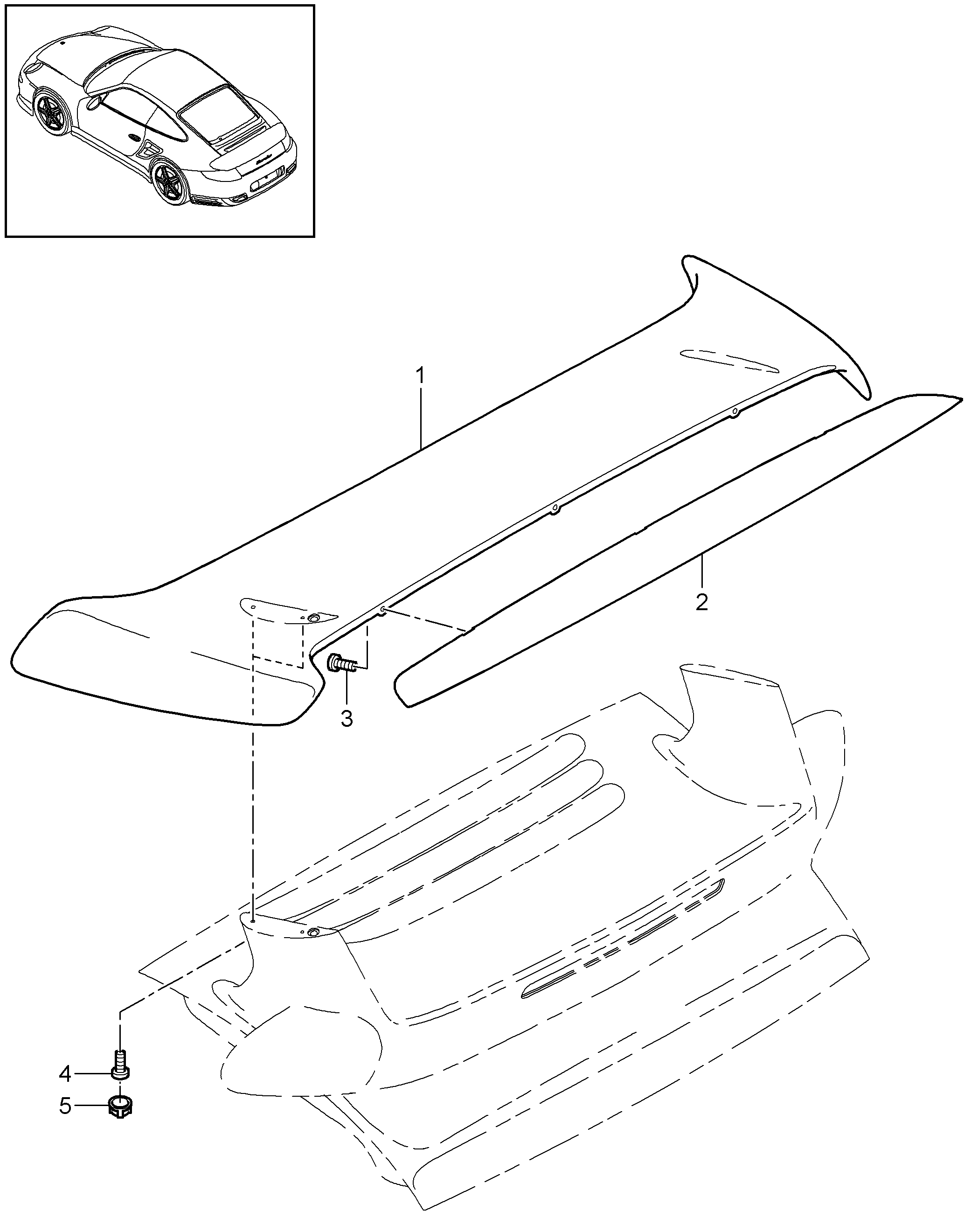 1
2
3
4
5