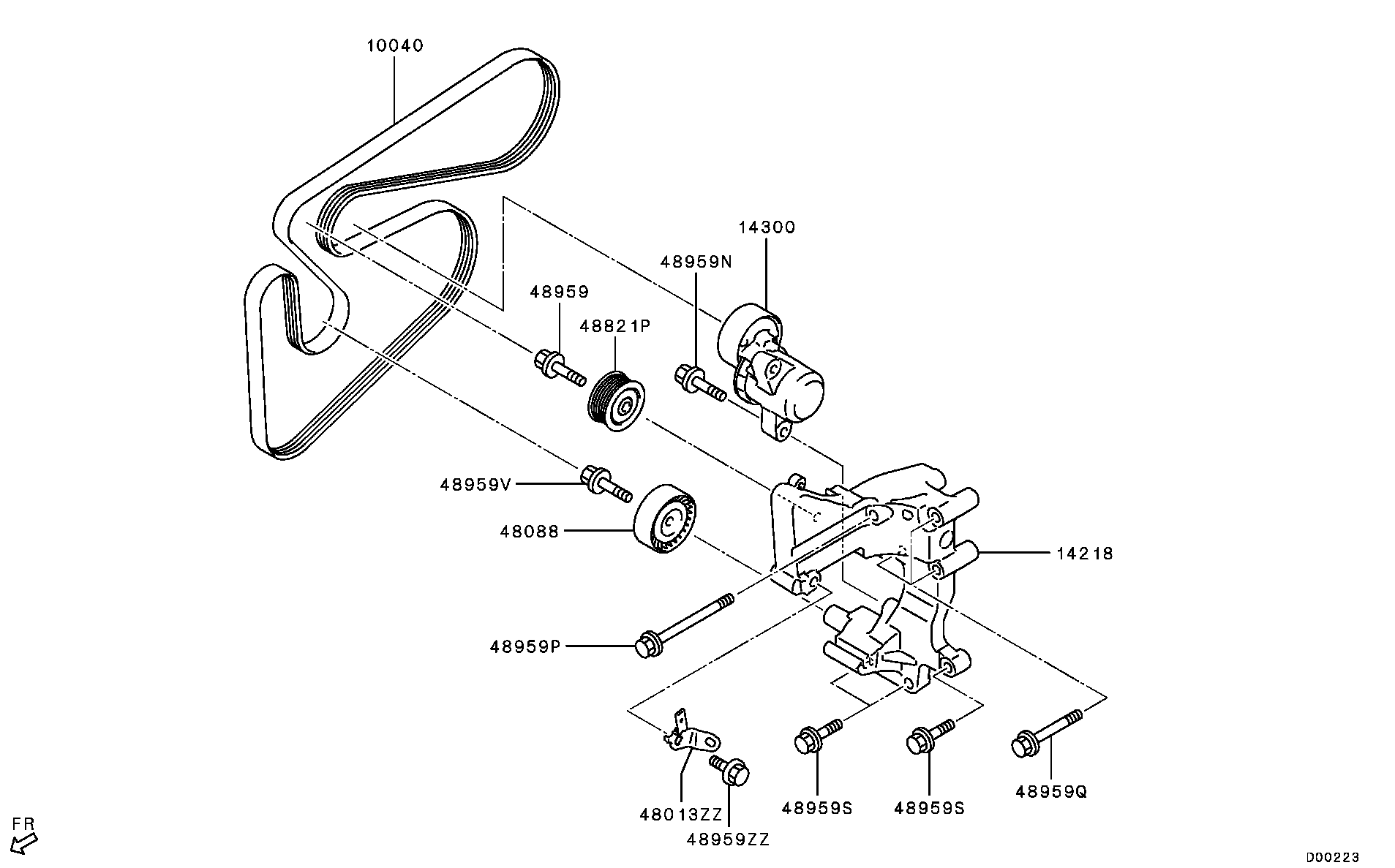 10040

14300

48959N

48959

48821P

48959V

48088

14218

48959P

48013ZZ

48959ZZ

48959S

48959S

48959Q

FR

D00223