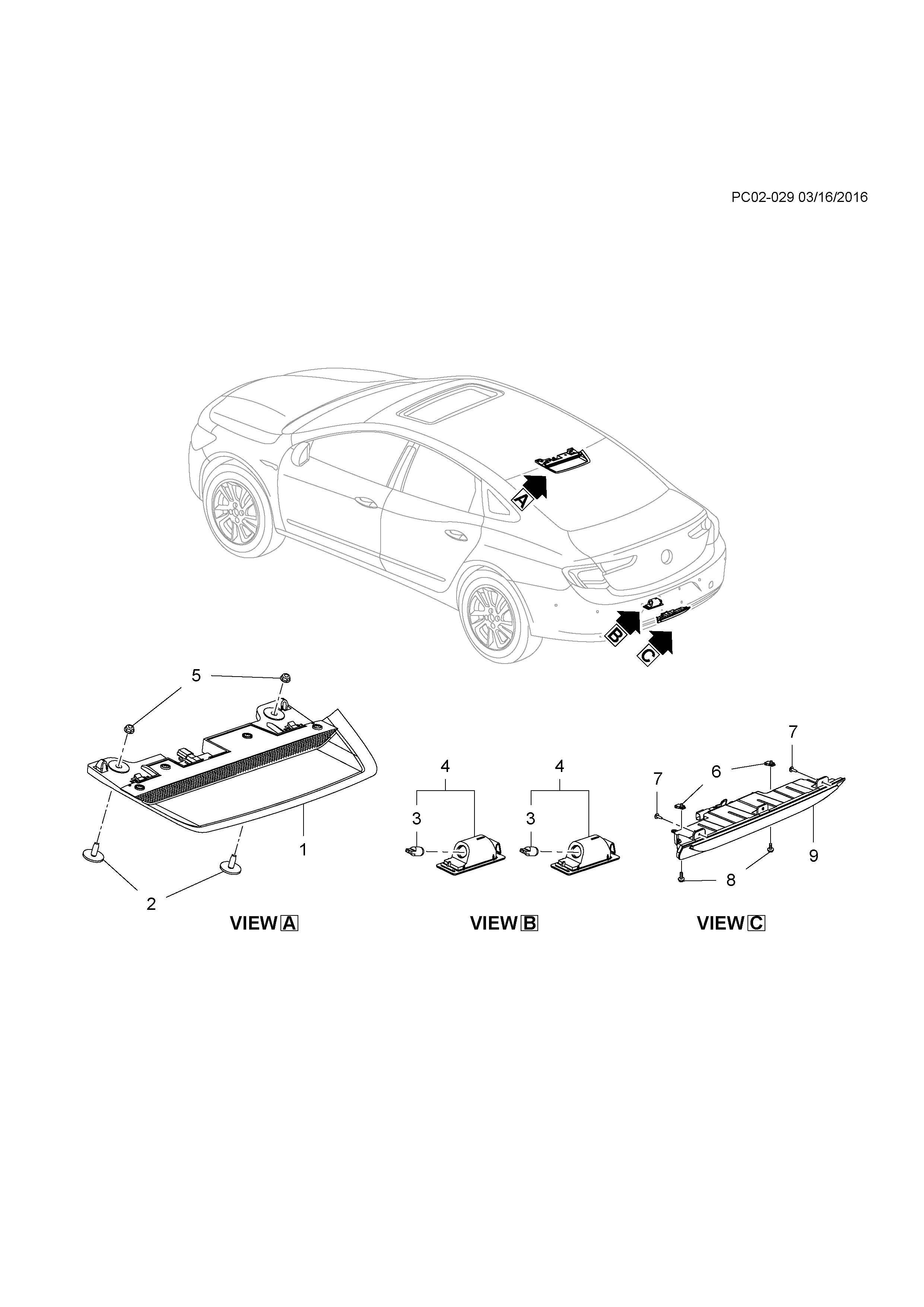 PC02-029 03/16/2016

A

B

C

5

1

2

VIEW A

4

3

4

3

VIEW B

7

6

7

9

8

VIEW C