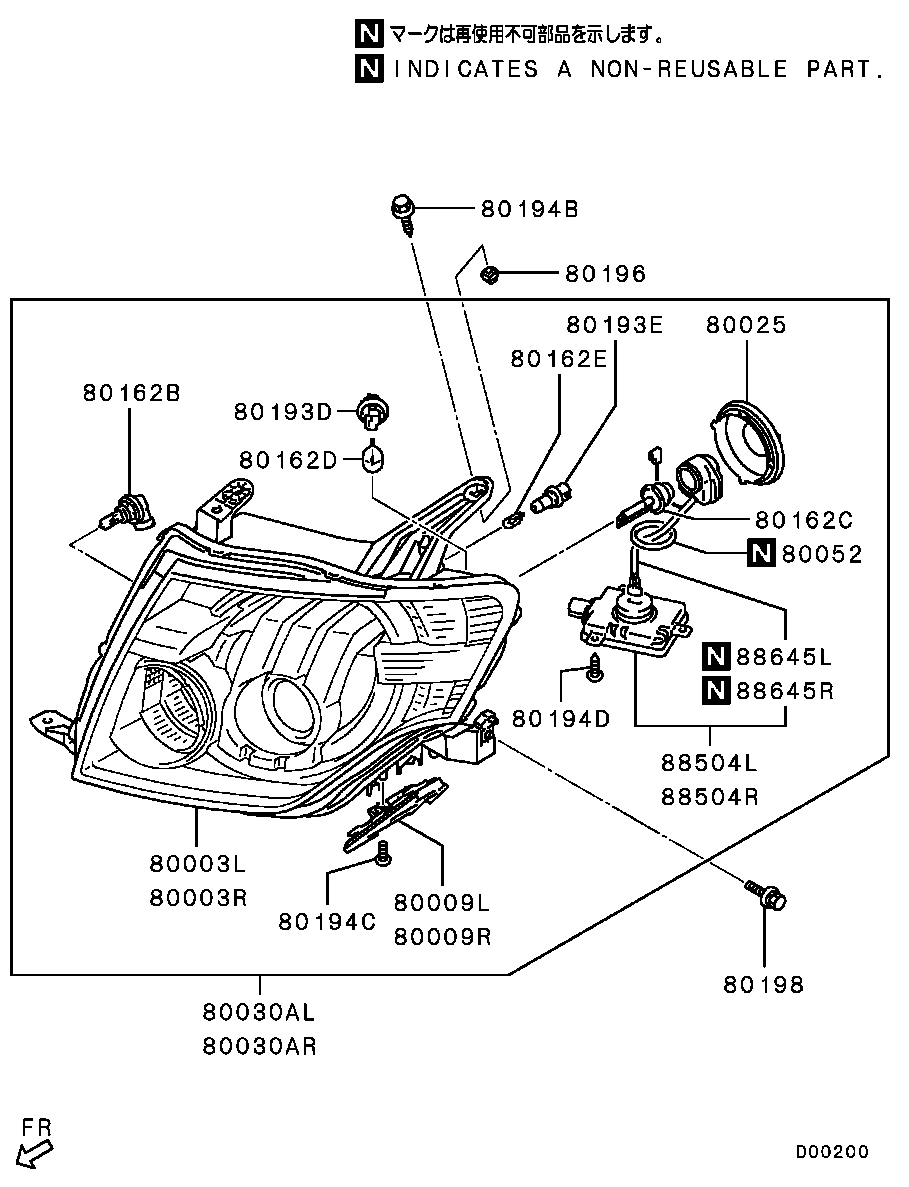 N マークは再使用不可部品を示します。
N INDICATES A NON-REUSABLE PART.

80194B
80196
80193E
80025
80162E
80162B
80193D
80162D
80162C
N 80052
N 88645L
N 88645R
80194D
88504L
88504R
80003L
80003R
80194C
80009L
80009R
80198
80030AL
80030AR

FR

D00200