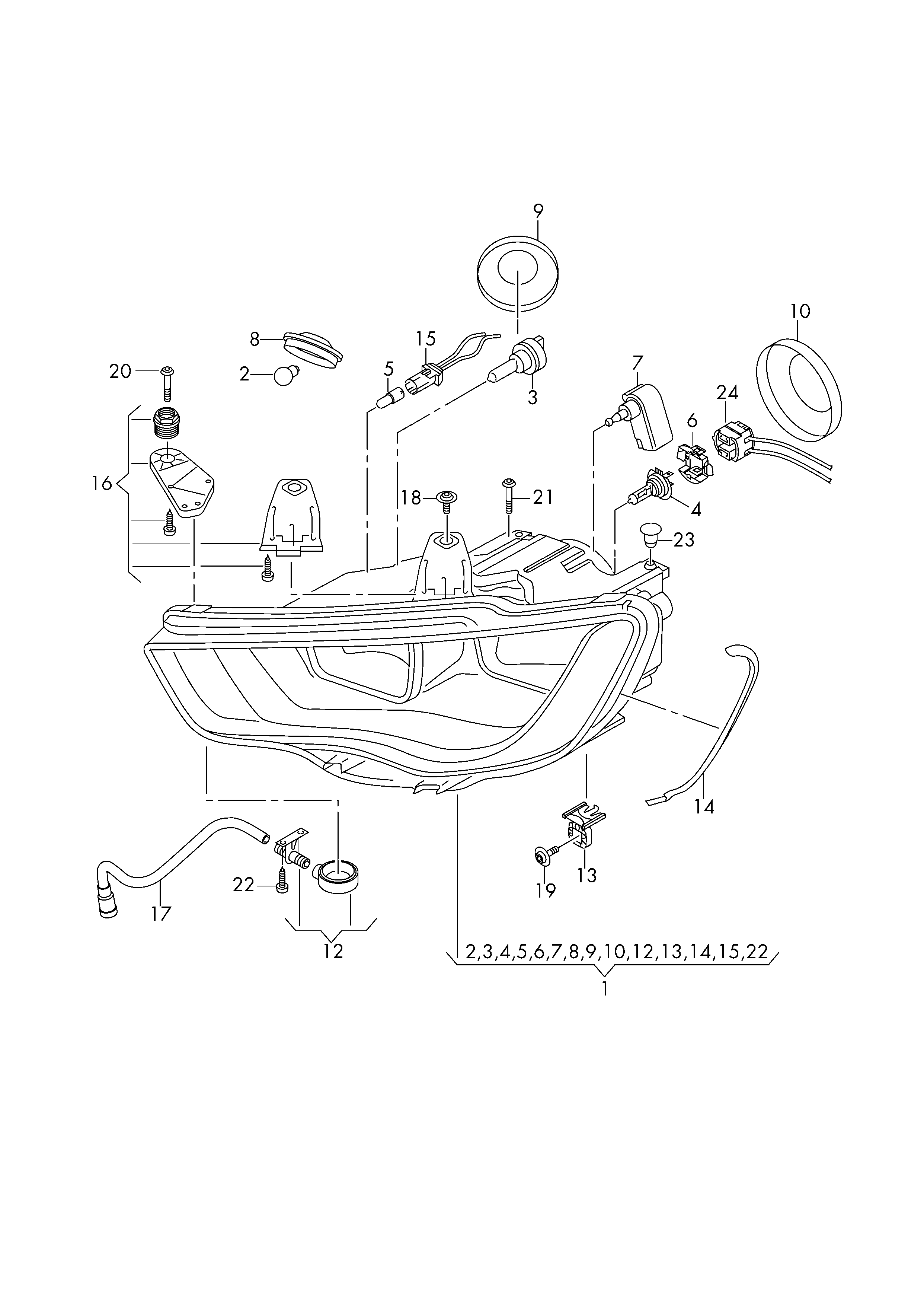 9
10
8
15
20
2
5
3
7
24
6
16
18
21
4
23
14
13
19
17
22
12
2,3,4,5,6,7,8,9,10,12,13,14,15,22
1