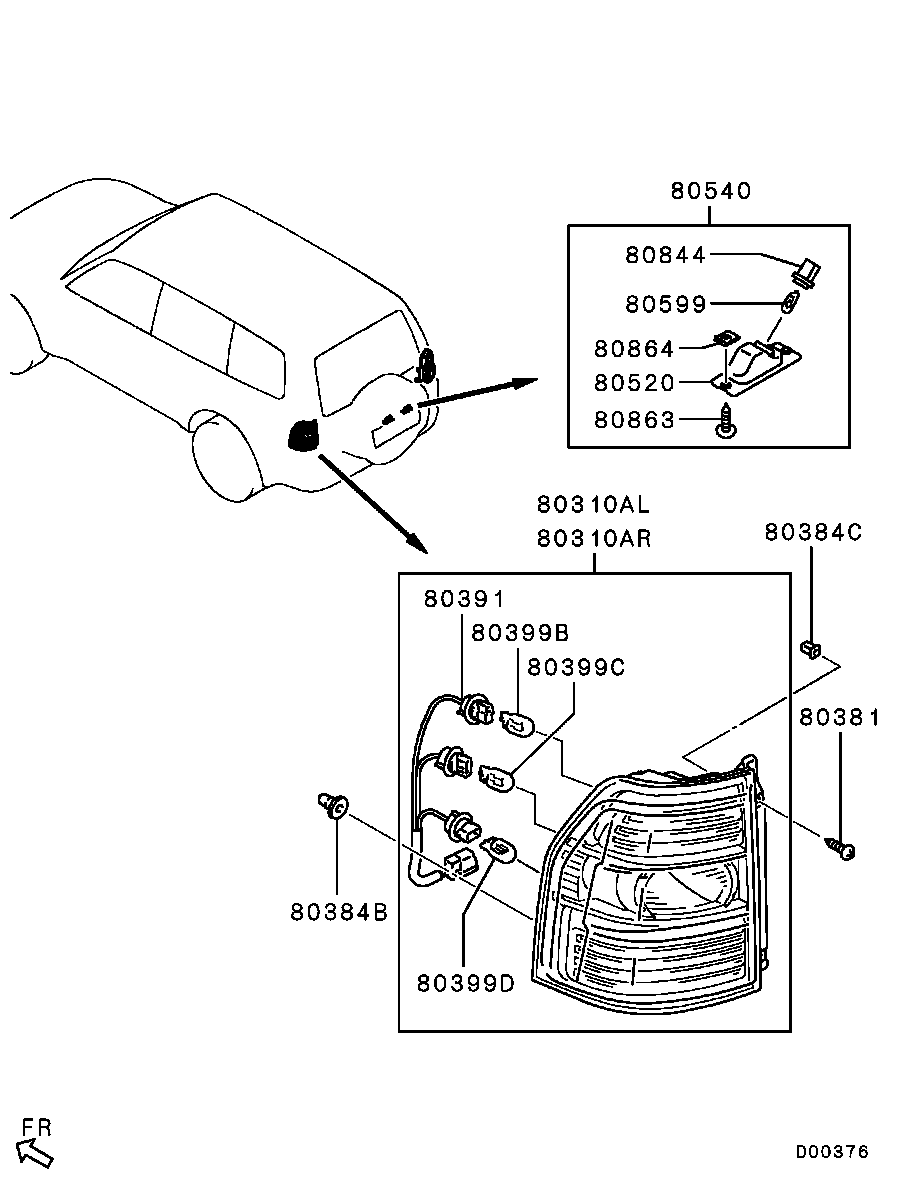 80540

80844

80599

80864

80520

80863

80310AL
80310AR

80384C

80391

80399B

80399C

80381

80384B

80399D

FR

D00376